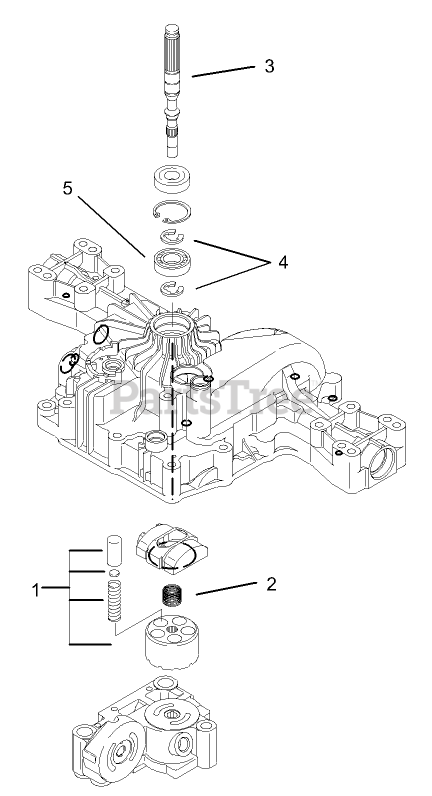 3
5
4
PartsTree
1
2