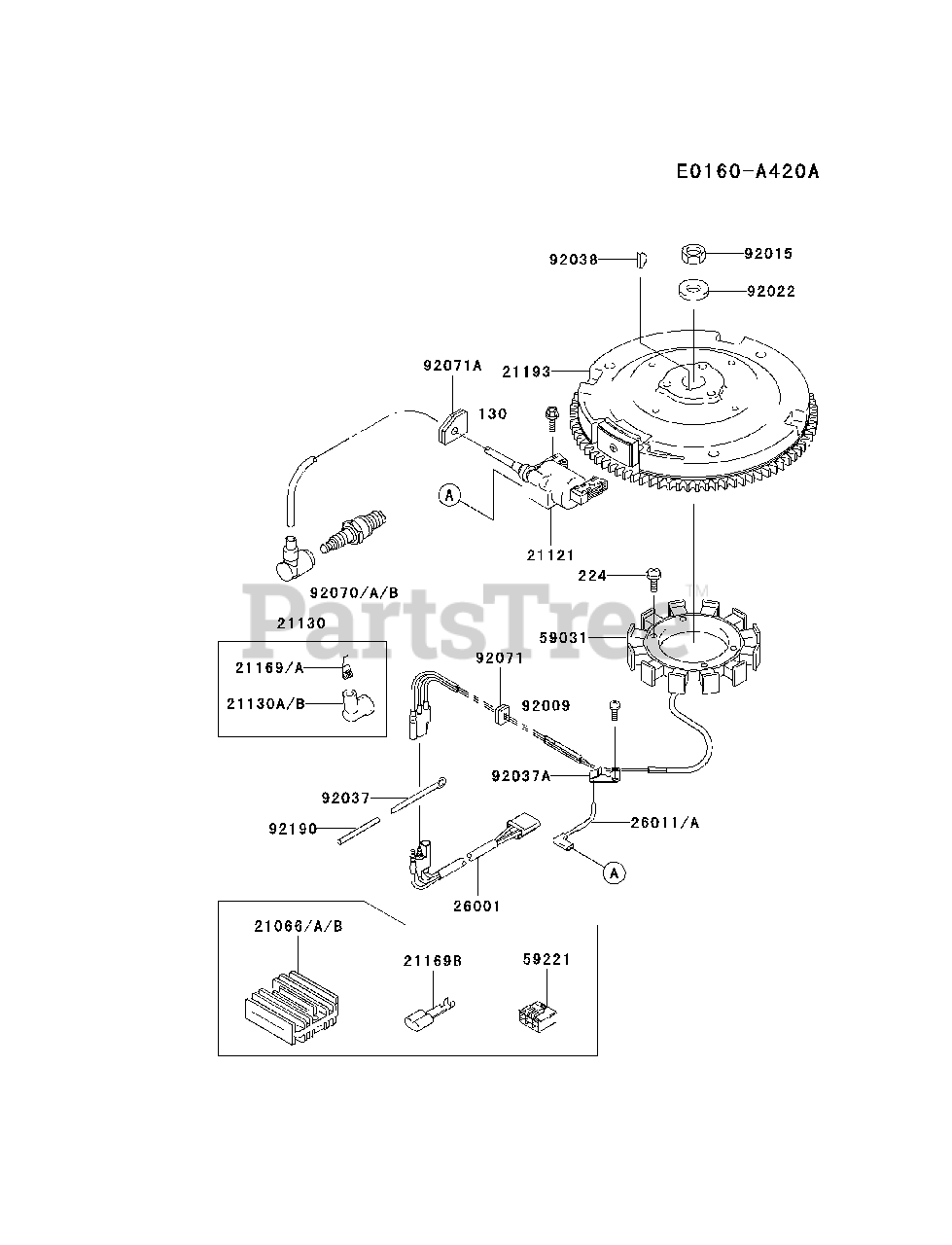 E0160-A420A

92038
92015
92022
92071A
21193
130
A
21121
224
92070/A/B
21130
PartsTree™
59031
21169/A
21130A/B
92071
92009
92037A
92037
92190
26011/A
A
26001
21066/A/B
21169B
59221