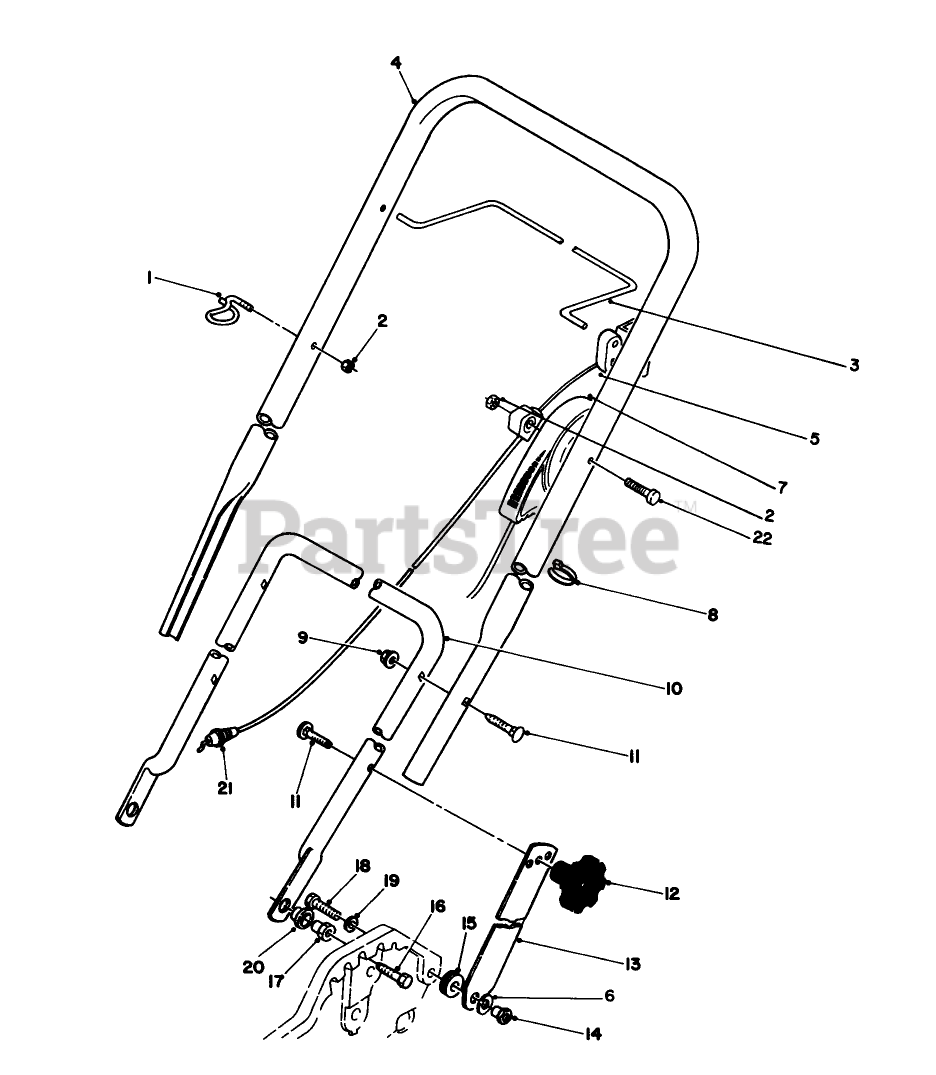 4
1
2
3
5
7
2
22
PartsTree™
8
9
10
11
21
11
12
18
19
16
15
13
20
17
6
14