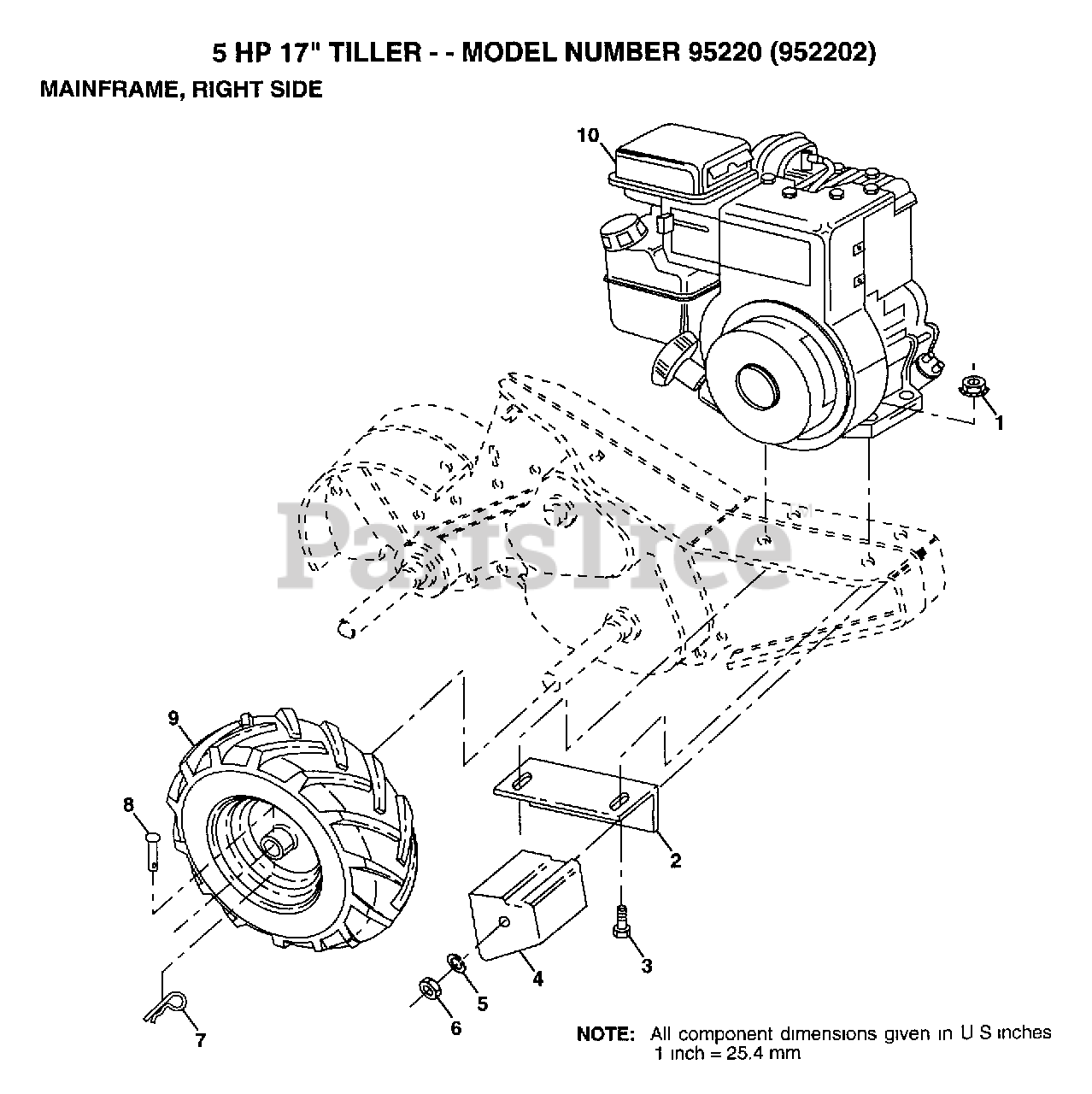 5 HP 17" TILLER - - MODEL NUMBER 95220 (952202)

MAINFRAME, RIGHT SIDE

10

1

PartsTree

9

8

2

3

4

5

6

7

NOTE: All component dimensions given in U S inches
1 inch = 25.4 mm