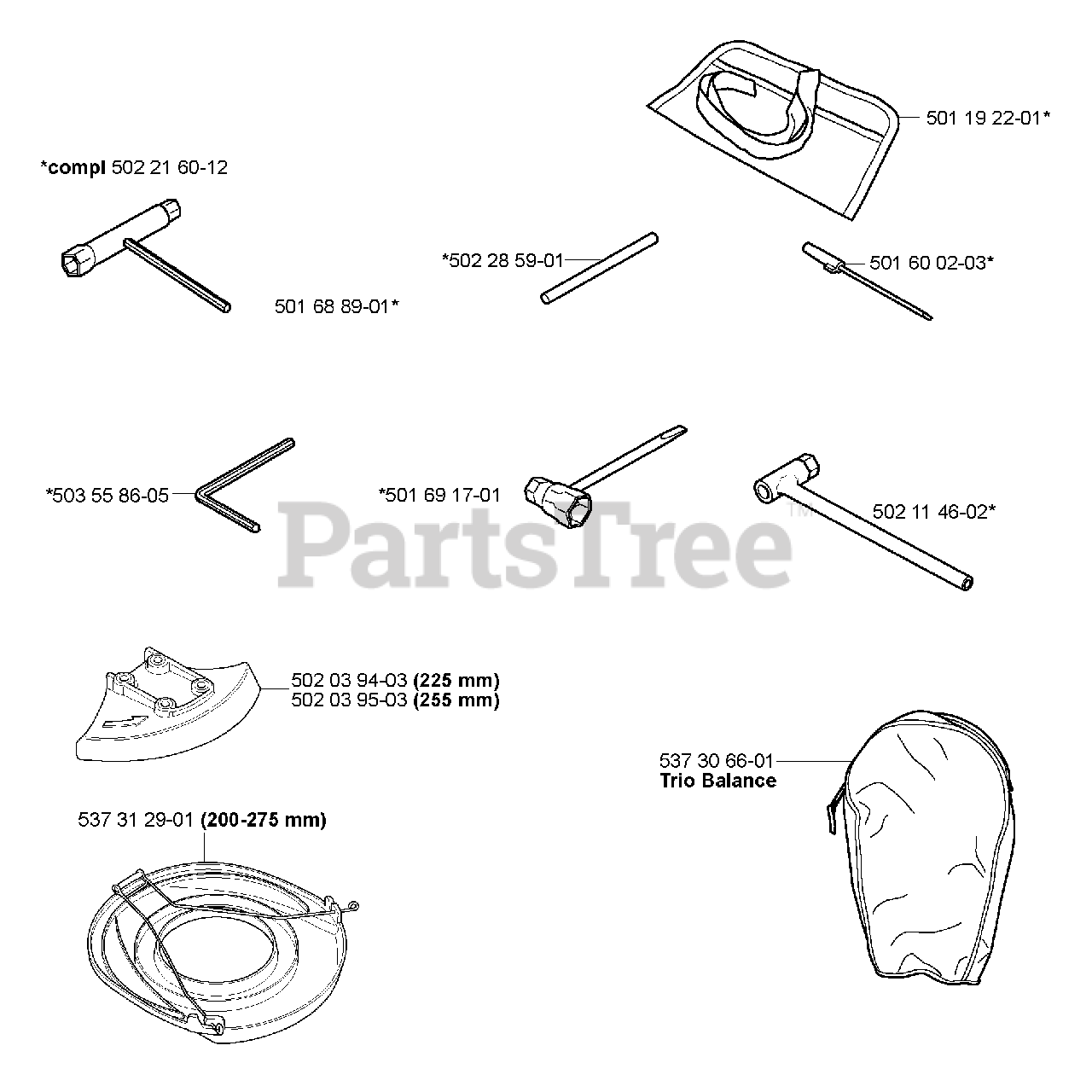 501 19 22-01*

*compl 502 21 60-12

*502 28 59-01

501 60 02-03*

501 68 89-01*

*503 55 86-05

*501 69 17-01

502 11 46-02*

PartsTree™

502 03 94-03 (225 mm)
502 03 95-03 (255 mm)

537 30 66-01
Trio Balance

537 31 29-01 (200-275 mm)