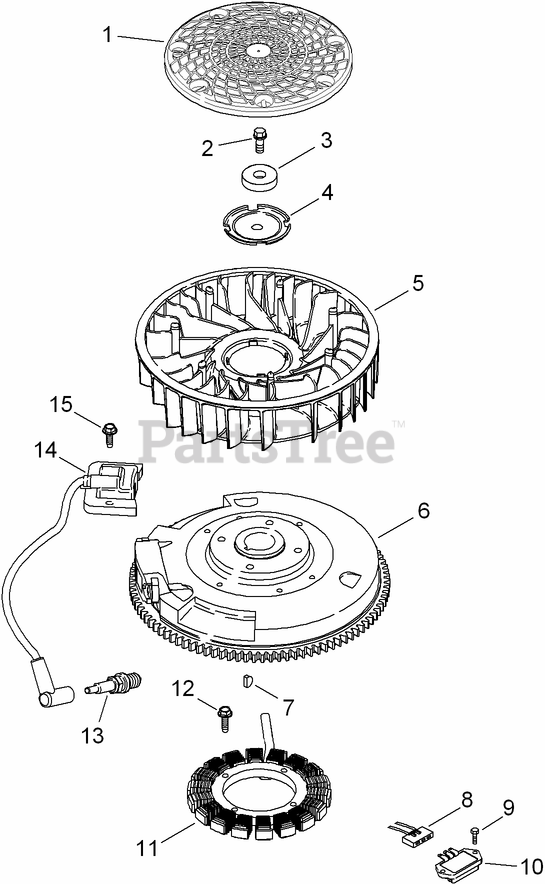 1
2
3
4
5
15
PartsTree™
14
6
12
7
13
8
9
11
10