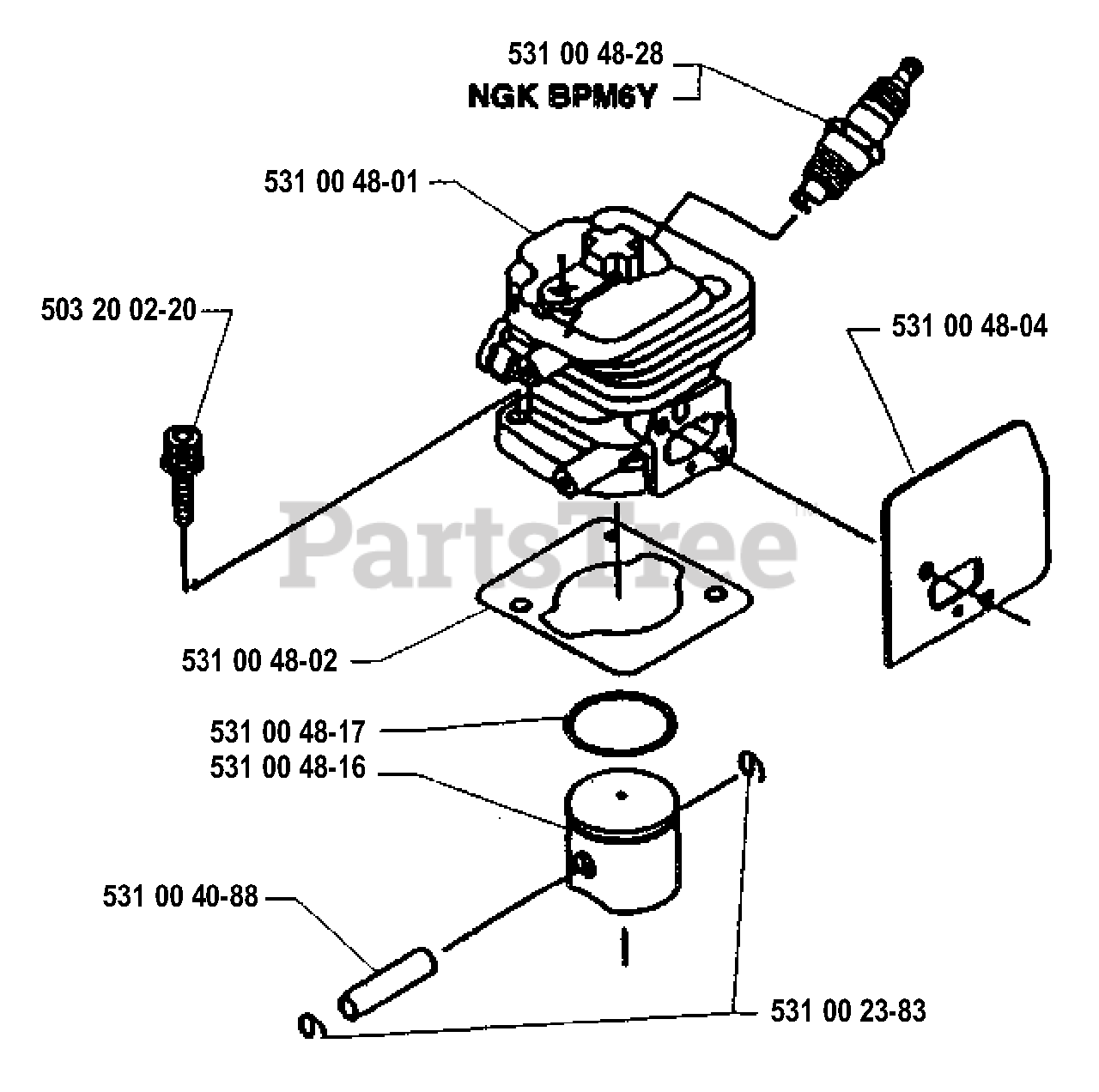 531 00 48-28
NGK BPM6Y

531 00 48-01

503 20 02-20

531 00 48-04

PartsTree

531 00 48-02

531 00 48-17
531 00 48-16

531 00 40-88

531 00 23-83