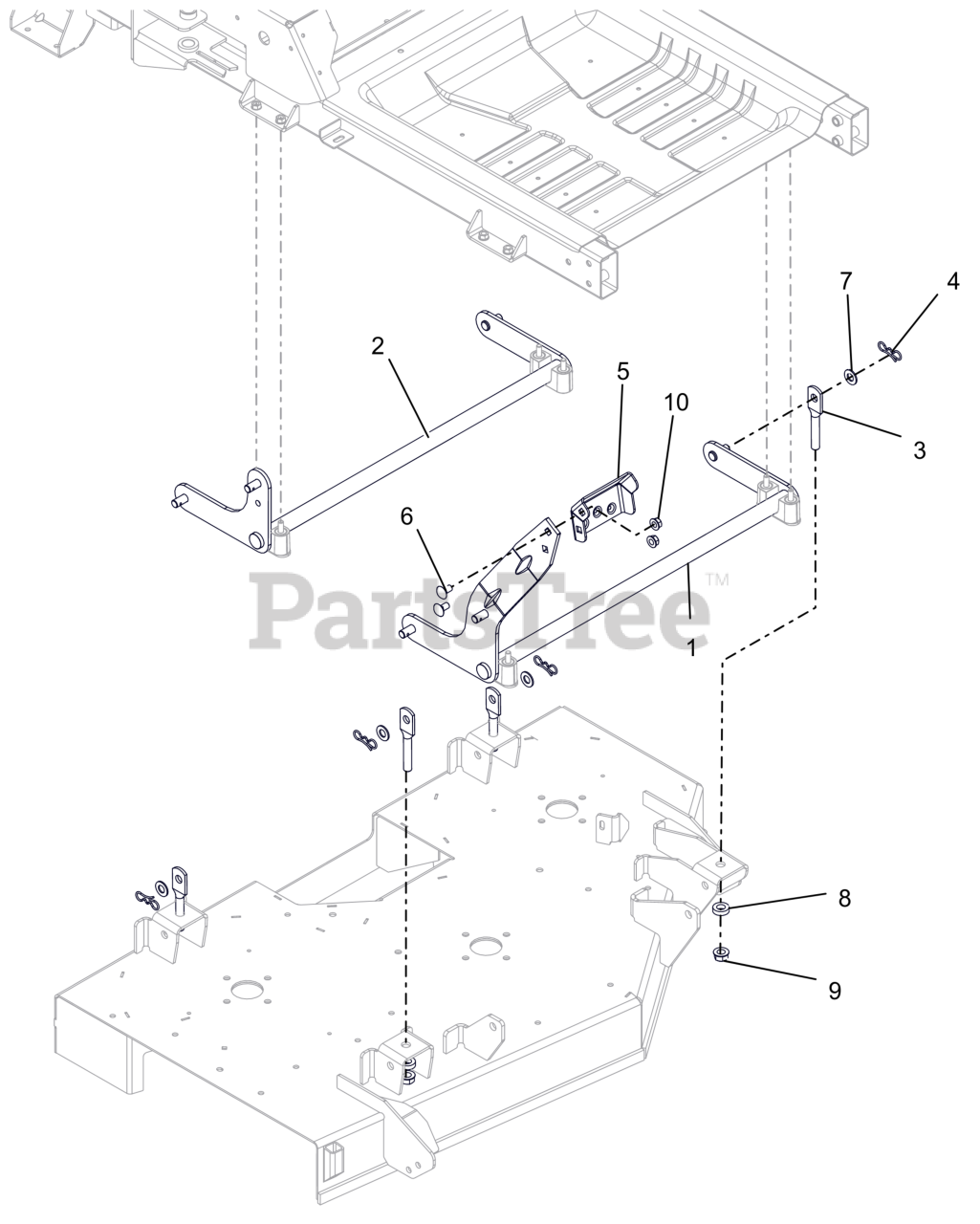 7
4
2
5
10
3
6
PartsTree™
1
8
9