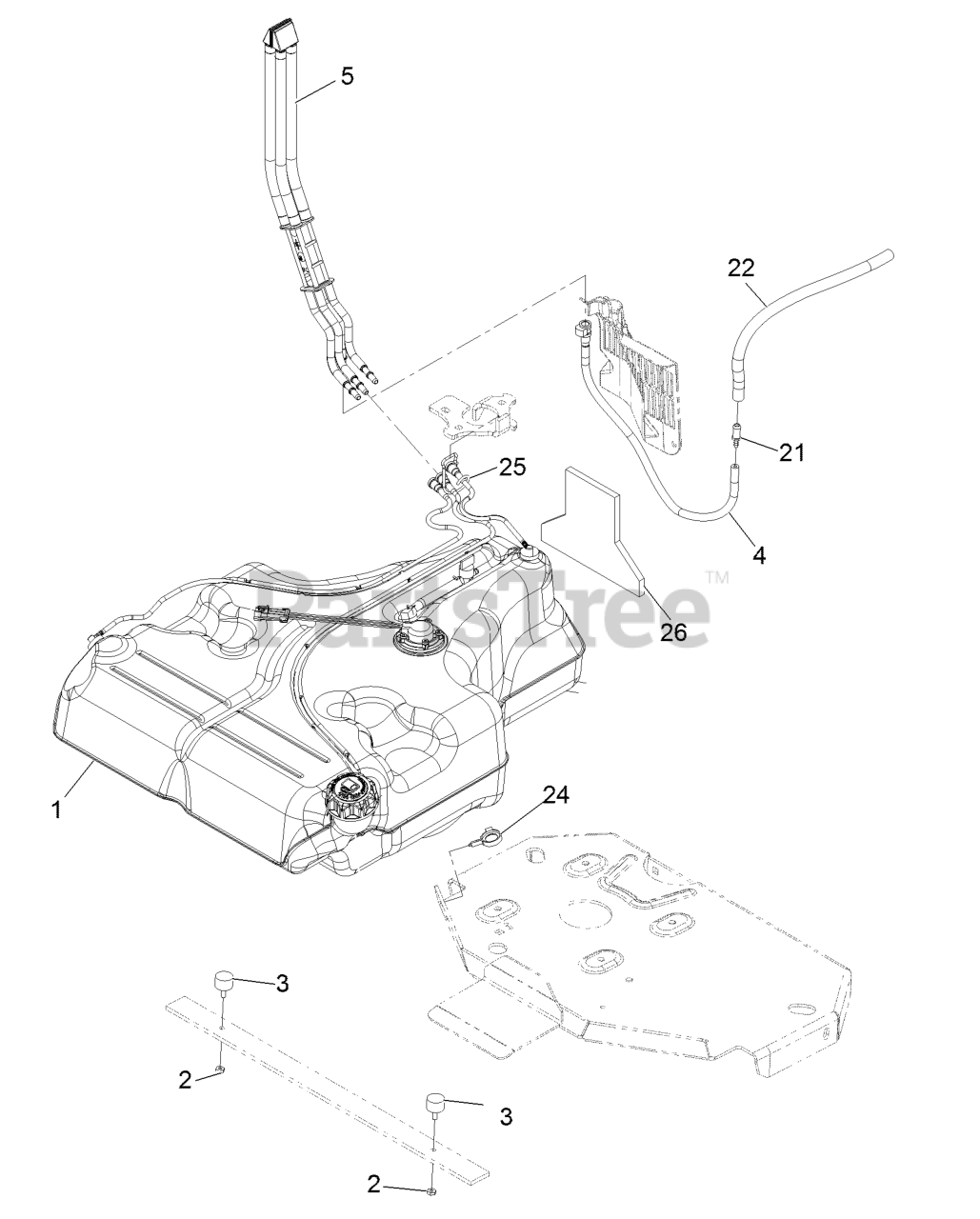 5

22

21

25

4

PartsTree™

26

1

24

3

2

3

2