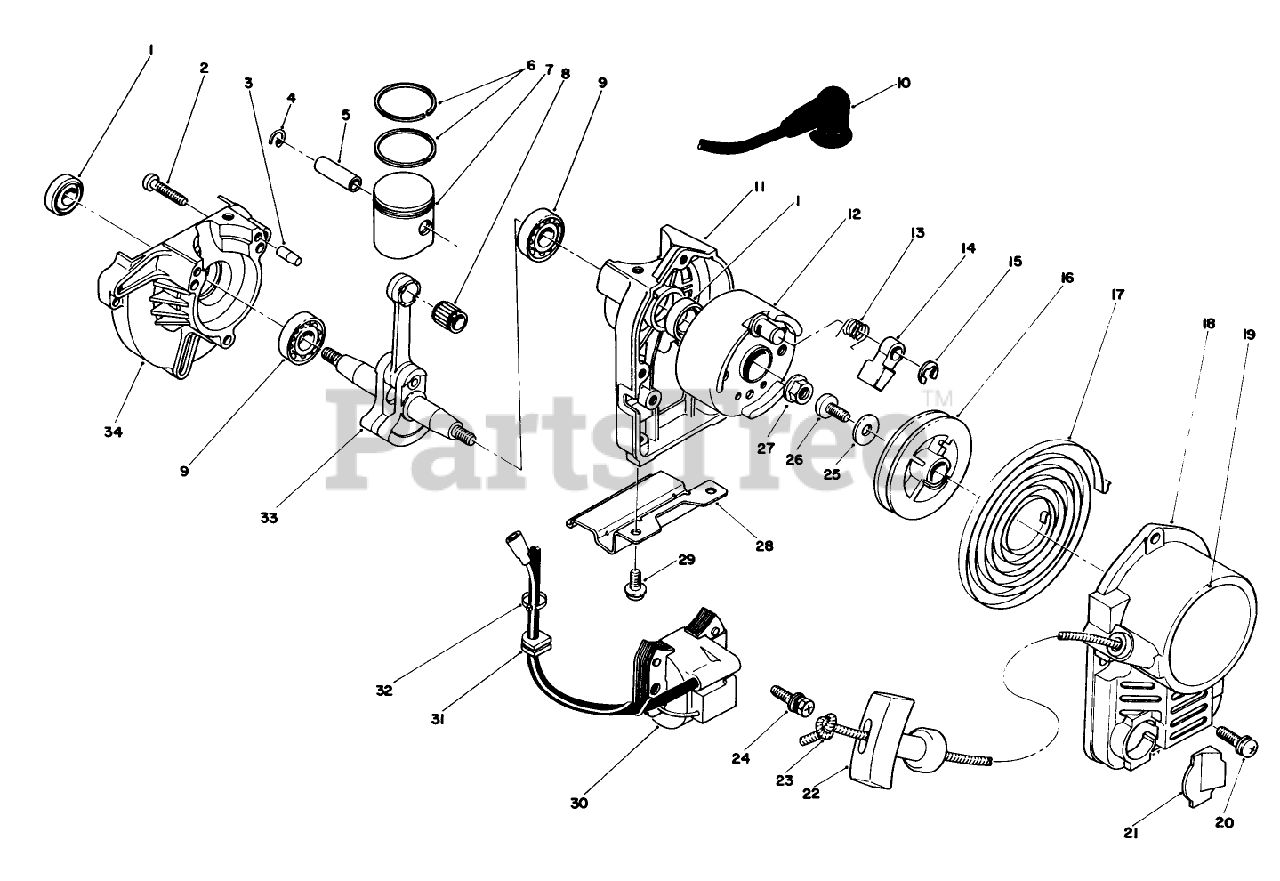 1
2
3
4
5
6
7
8
9
10
11
1
12
13
14
15
16
17
18
19
34
9
33
27
26
25
28
29
32
31
30
24
23
22
21
20
PartsTree™