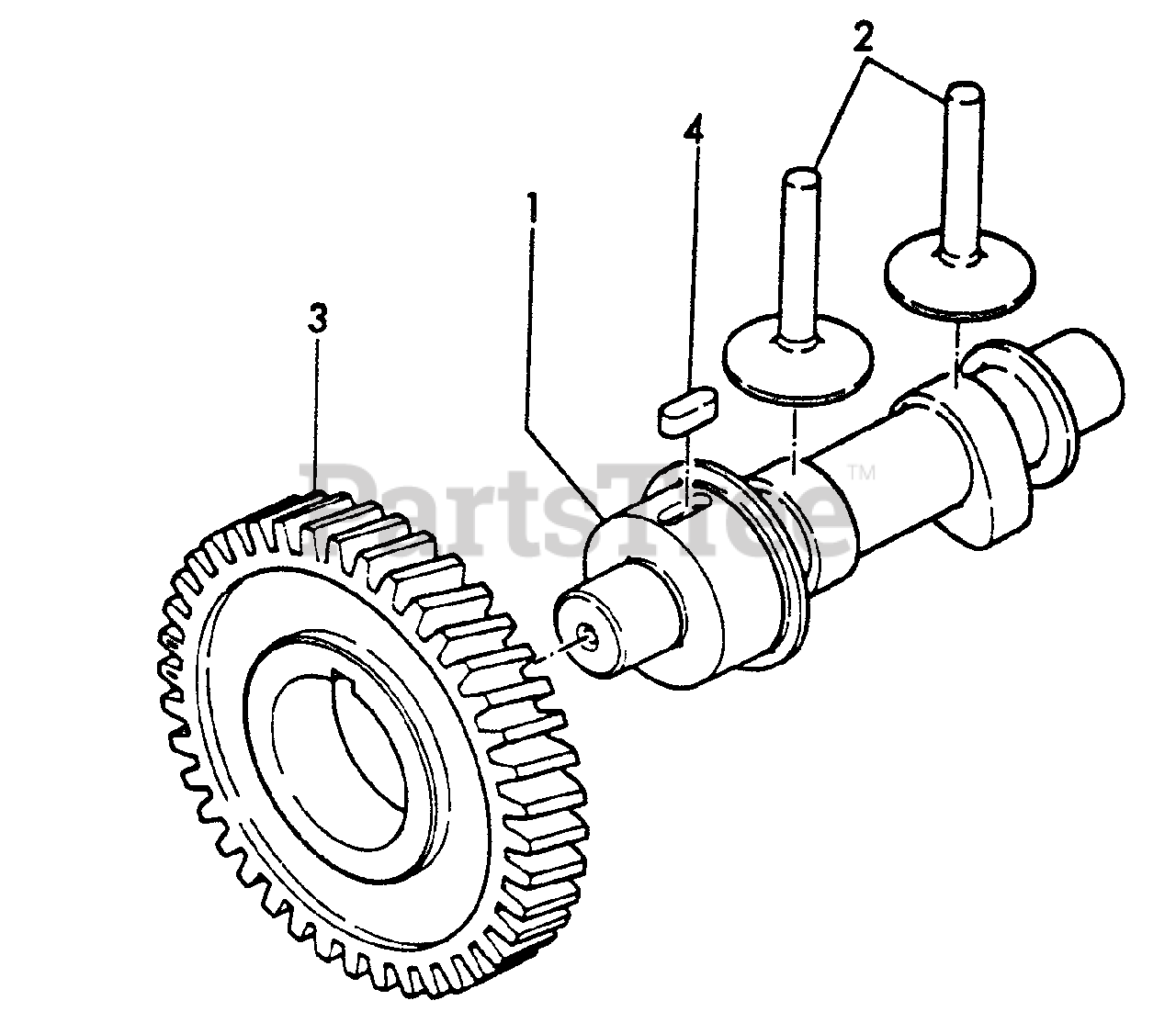 2
4
1
3
PartsTree™