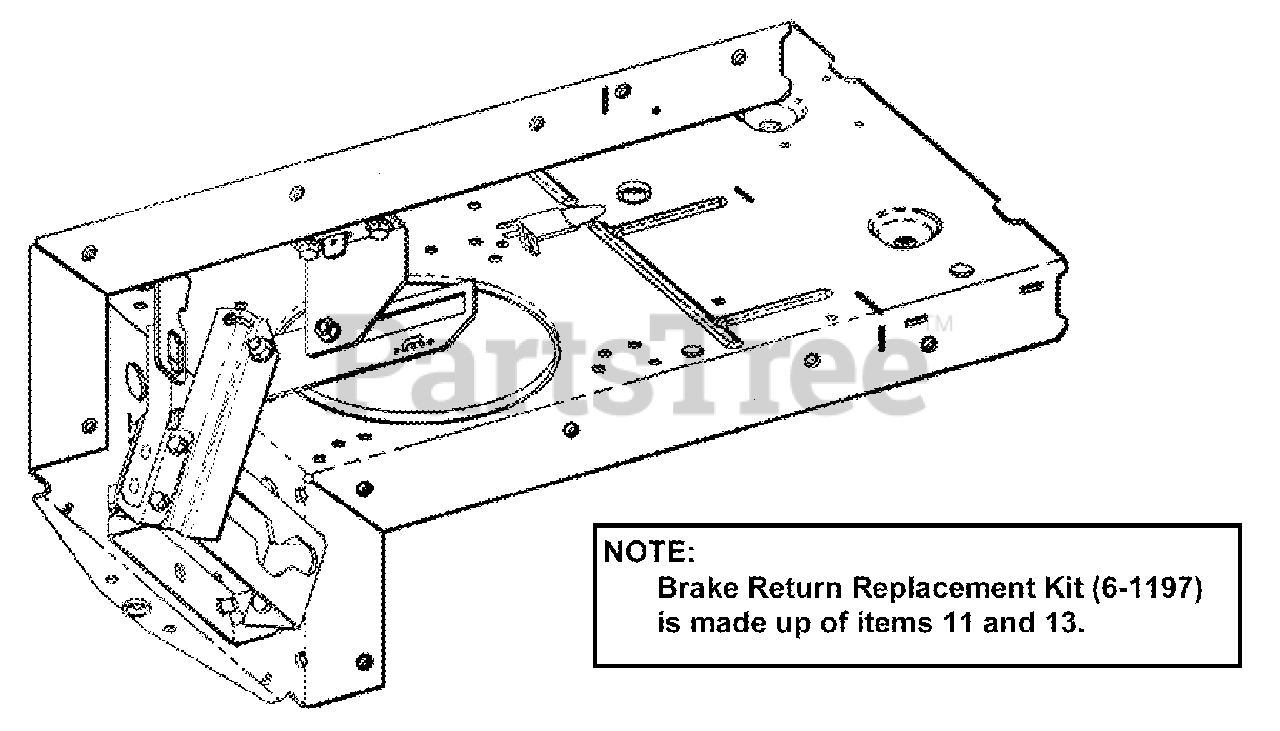 PartsTree™

NOTE:
Brake Return Replacement Kit (6-1197) is made up of items 11 and 13.