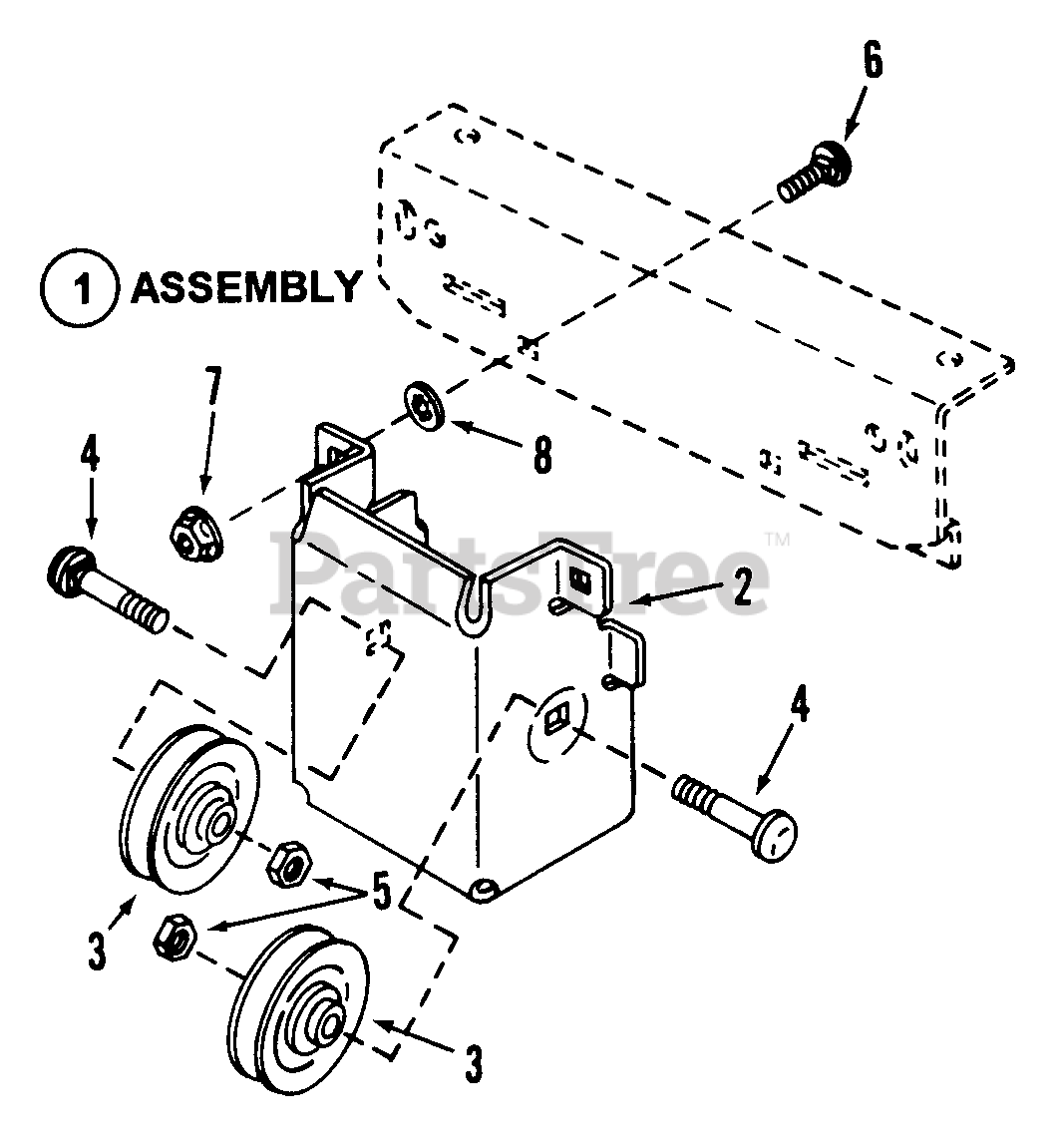 6

1 ASSEMBLY

7

4

8

PartsTree™

2

4

5

3

3