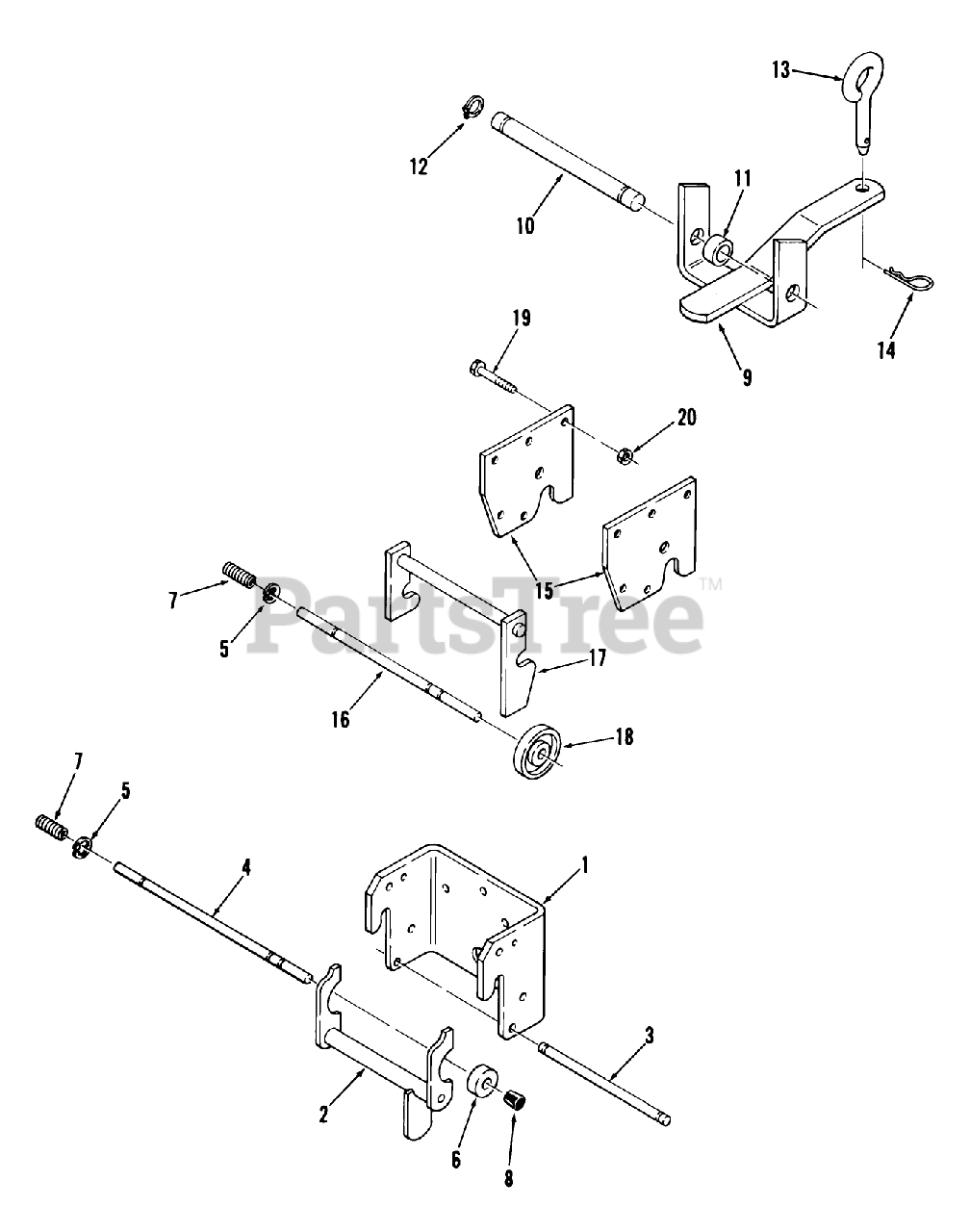 13
12
11
10
14
9
19
20
15
7
5
PartsTree™
17
16
18
7
5
4
1
3
2
6
8