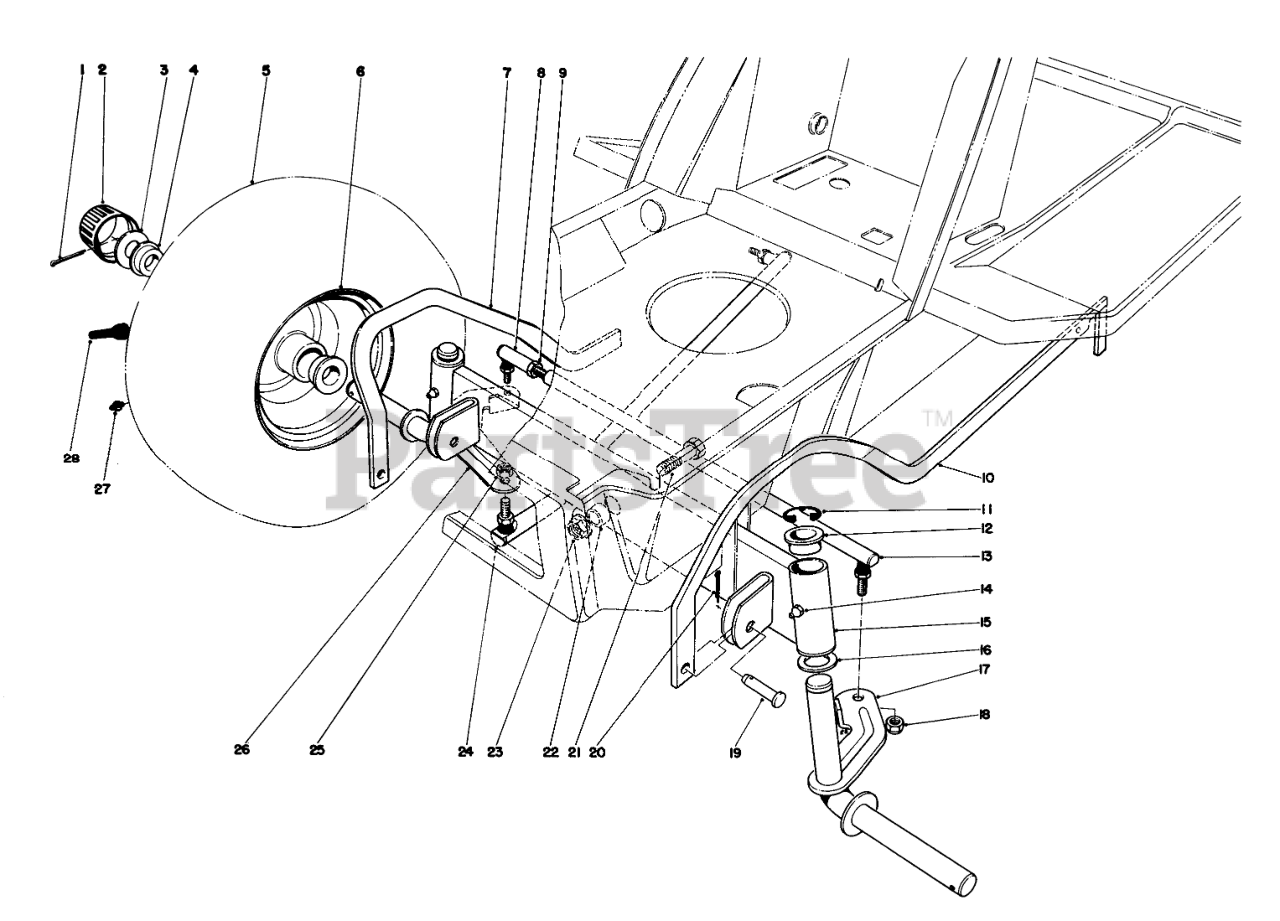 1 2 3 4 5 6 7 8 9

28

27

PartsTree™

10

11

12

13

14

15

16

17

18

19

26 25 24 23 22 21 20