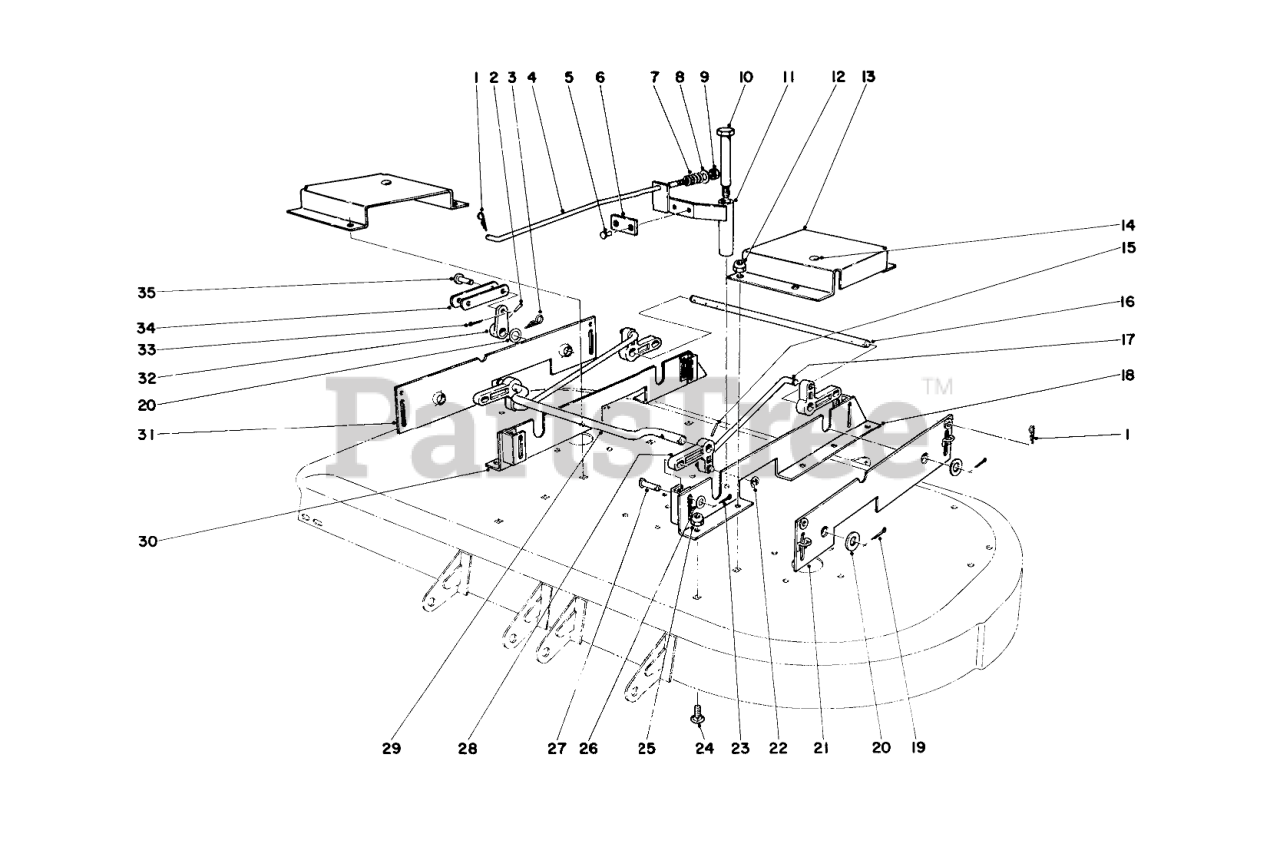 1 2 3 4 5 6 7 8 9 10 11 12 13

14

15

16

17

18

1

35

34

33

32

20

31

30

PartsTree™

29 28 27 26 25 24 23 22 21 20 19