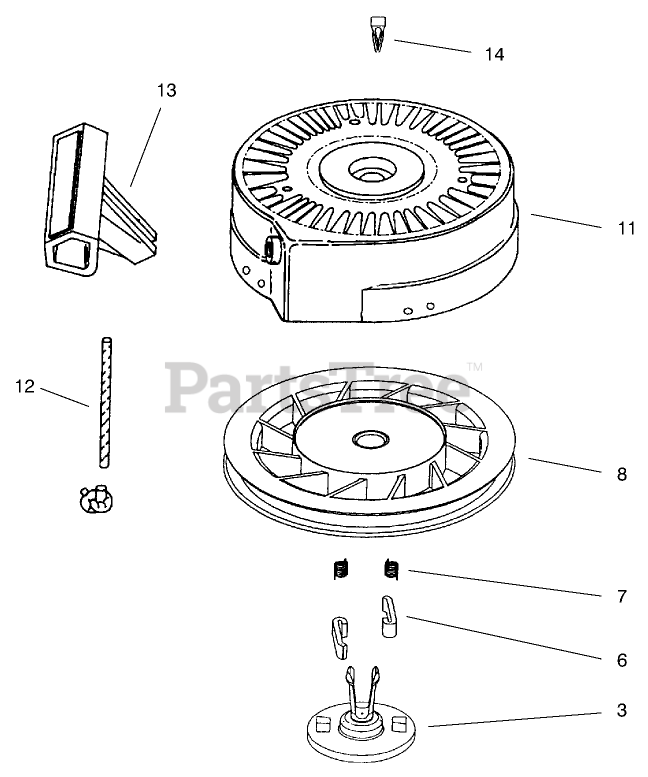 14

13

11

PartsTree™

12

8

7

6

3