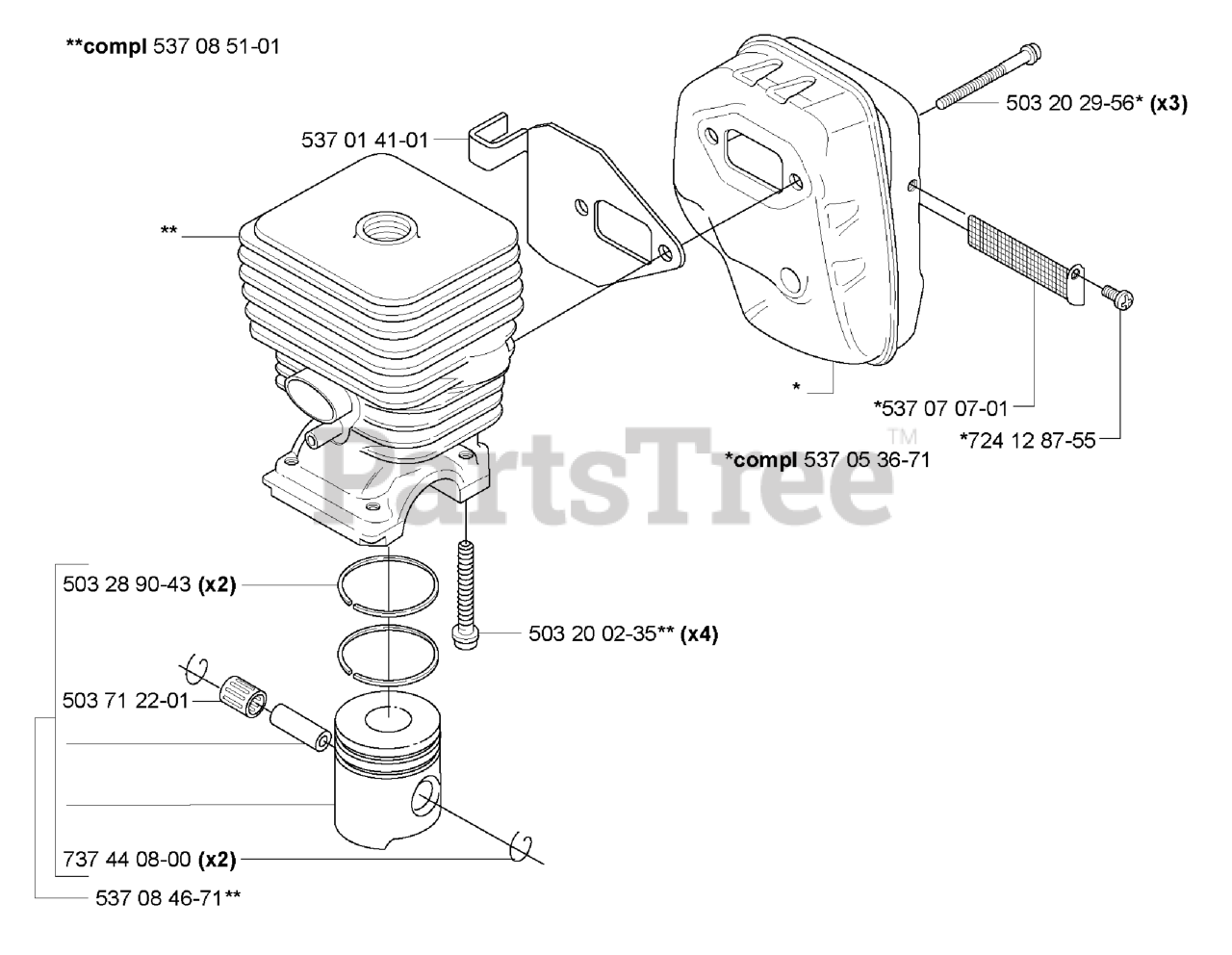 **compl 537 08 51-01

537 01 41-01

503 20 29-56* (x3)

**

*

*537 07 07-01

*724 12 87-55

*compl 537 05 36-71

PartsTree™

503 28 90-43 (x2)

503 20 02-35** (x4)

503 71 22-01

737 44 08-00 (x2)

537 08 46-71**