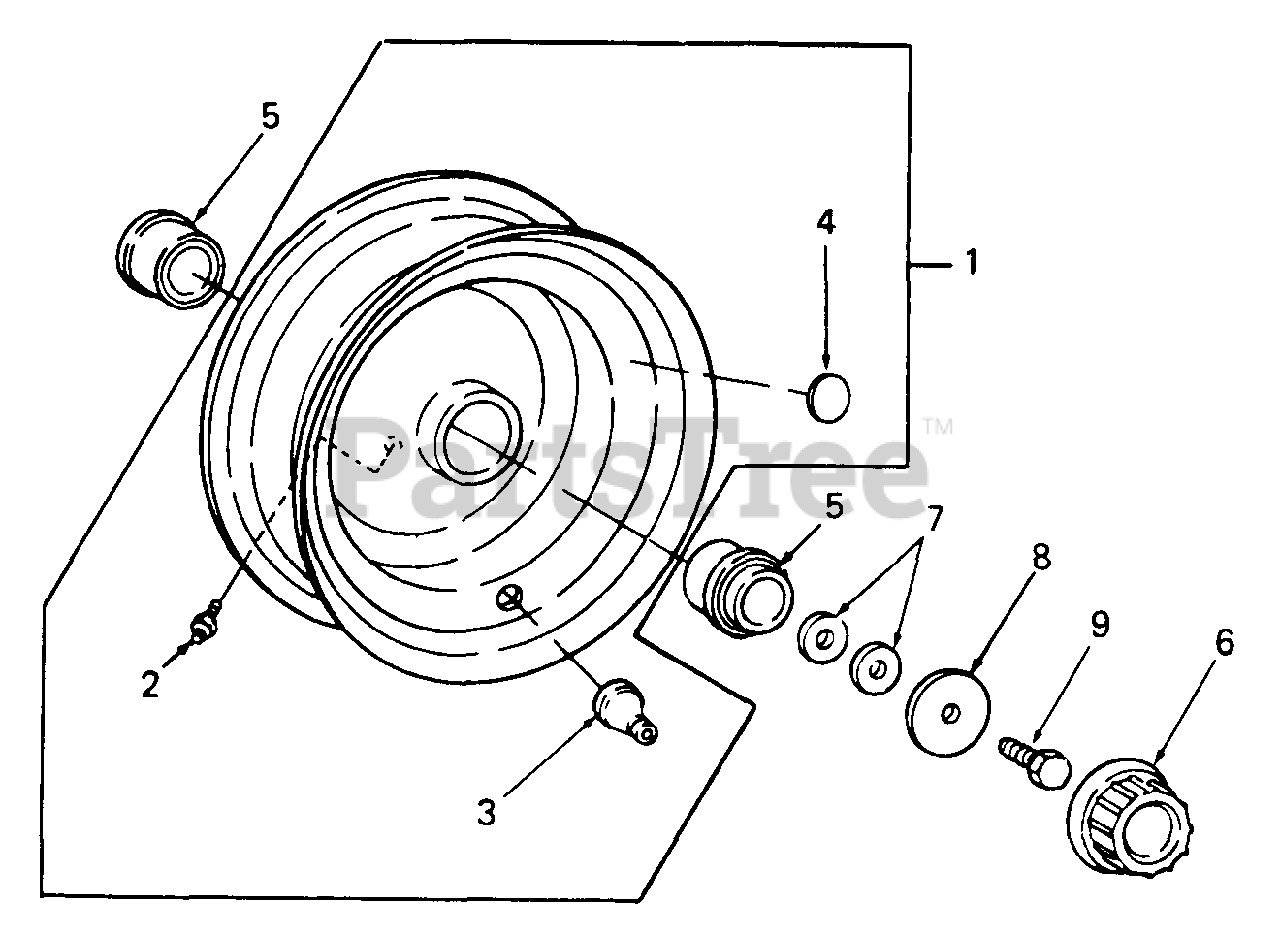 5
4
1
PartsTree™
5
7
8
9
6
2
3