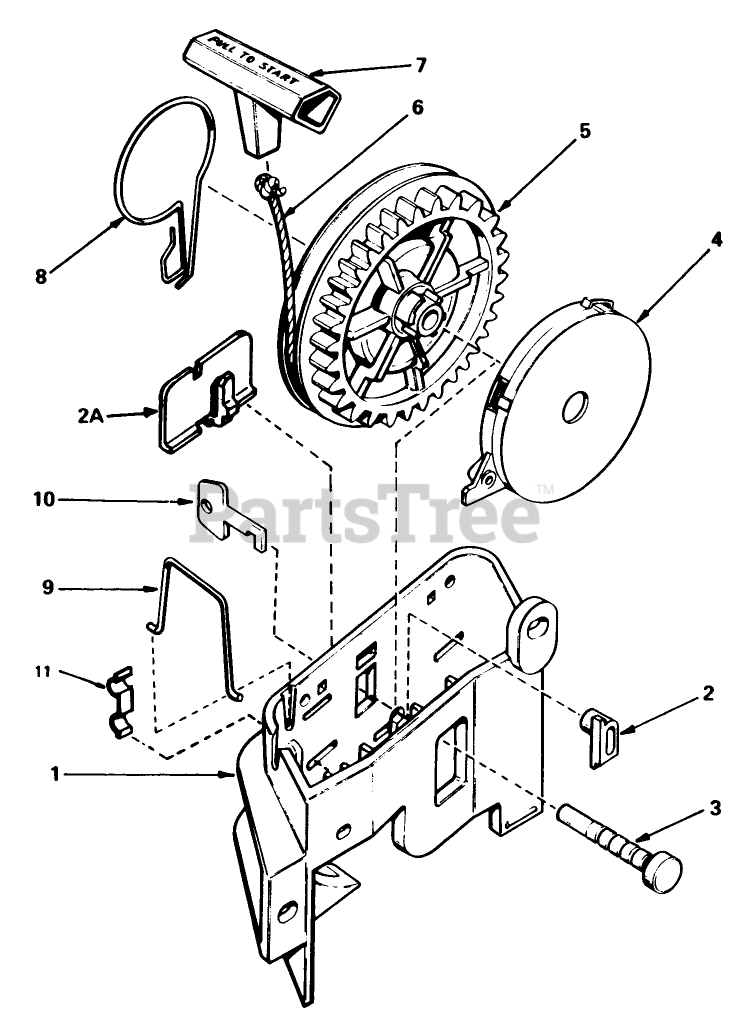 PULL TO START
7
6
5
4
8
2A
10
PartsTree™
9
11
2
1
3