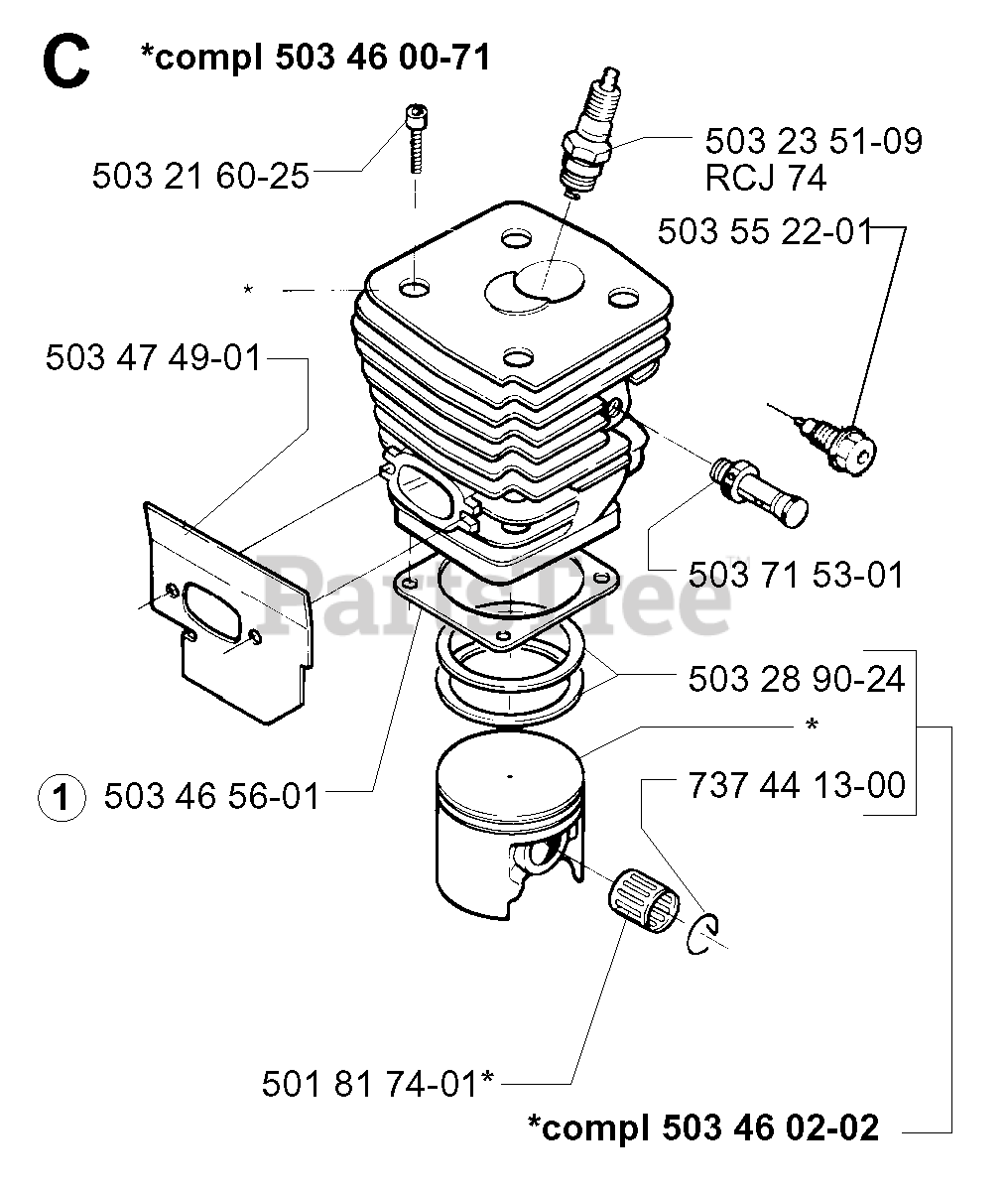 C *compl 503 46 00-71

503 21 60-25

503 23 51-09
RCJ 74

503 55 22-01

*

503 47 49-01

503 71 53-01

PartsTree

503 28 90-24

*

1 503 46 56-01

737 44 13-00

501 81 74-01*

*compl 503 46 02-02