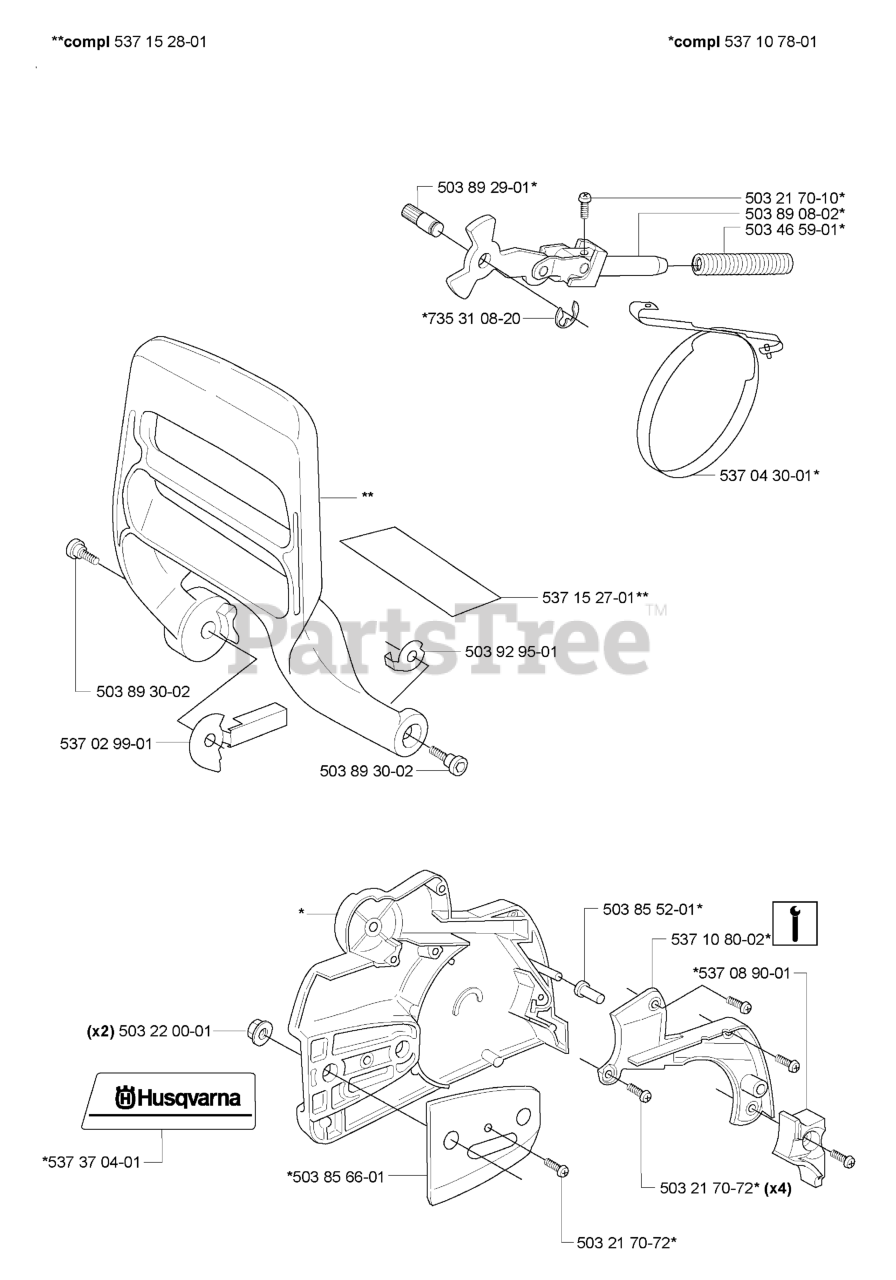 **compl 537 15 28-01

*compl 537 10 78-01

503 89 29-01*

503 21 70-10*
503 89 08-02*
503 46 59-01*

*735 31 08-20

537 04 30-01*

**

537 15 27-01**

PartsTree™

503 92 95-01

503 89 30-02

537 02 99-01

503 89 30-02

*

503 85 52-01*

537 10 80-02*

*537 08 90-01

(x2) 503 22 00-01

Husqvarna

*537 37 04-01

*503 85 66-01

503 21 70-72* (x4)

503 21 70-72*