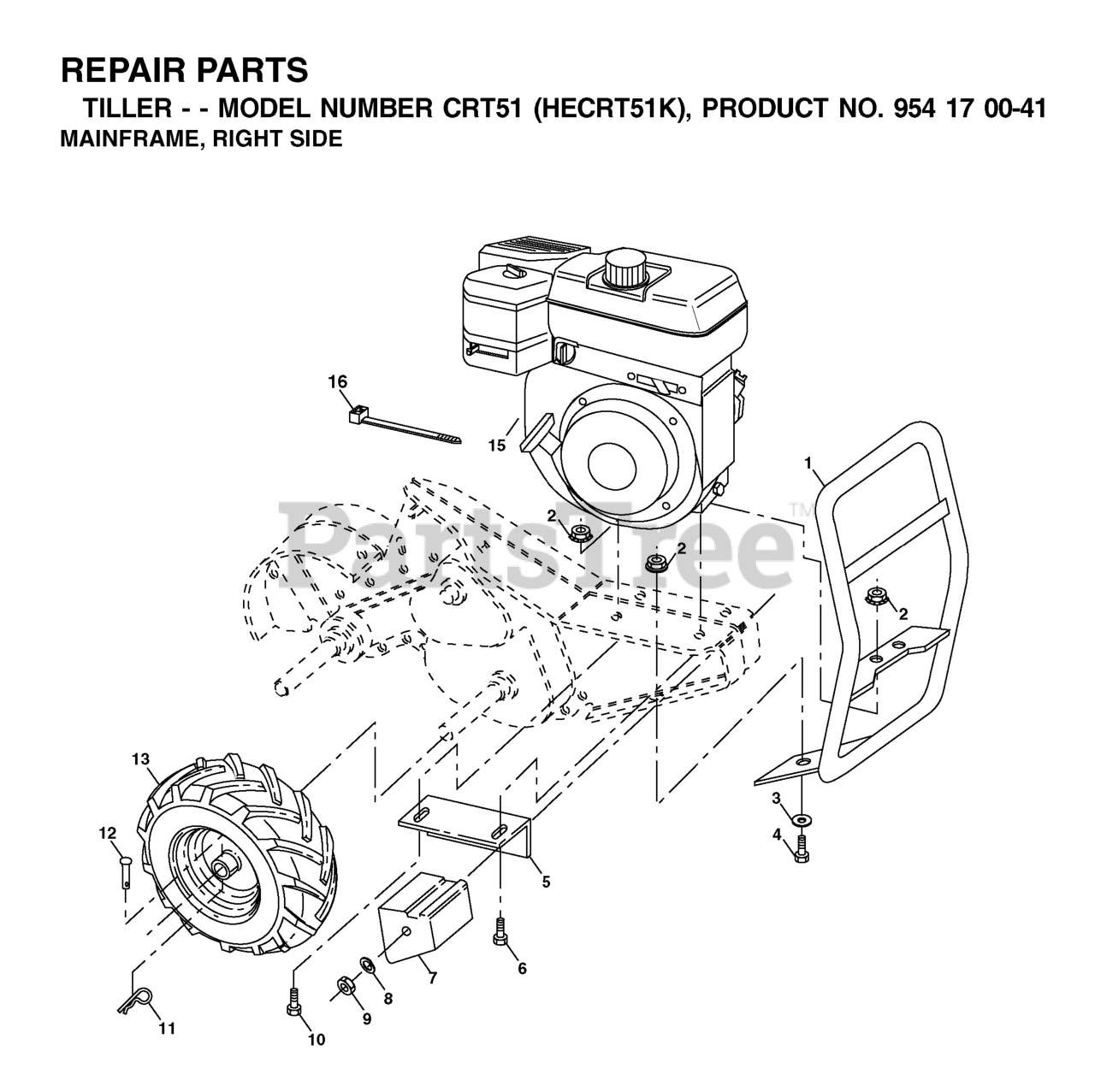 REPAIR PARTS
TILLER - - MODEL NUMBER CRT51 (HECRT51K), PRODUCT NO. 954 17 00-41
MAINFRAME, RIGHT SIDE

16
15
1
2
2
2
PartsTree™
13
12
3
4
5
6
7
8
9
10
11