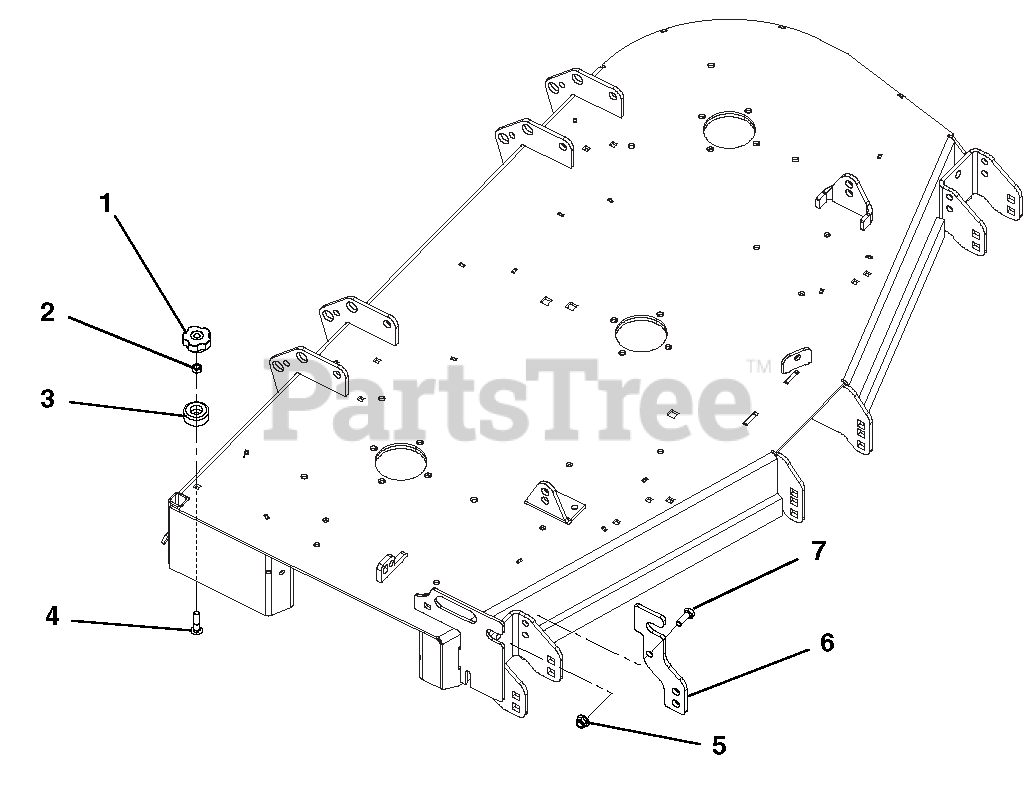 1
2
3
4
PartsTree™
7
6
5