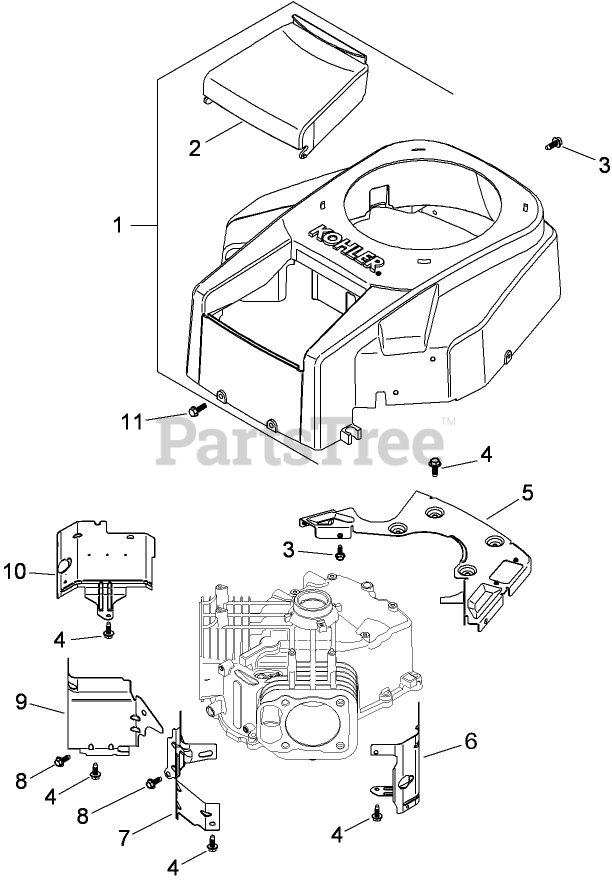 2
3
1
KOHLER
11
PartsTree™
4
5
3
10
4
9
6
8
4
8
7
4
4