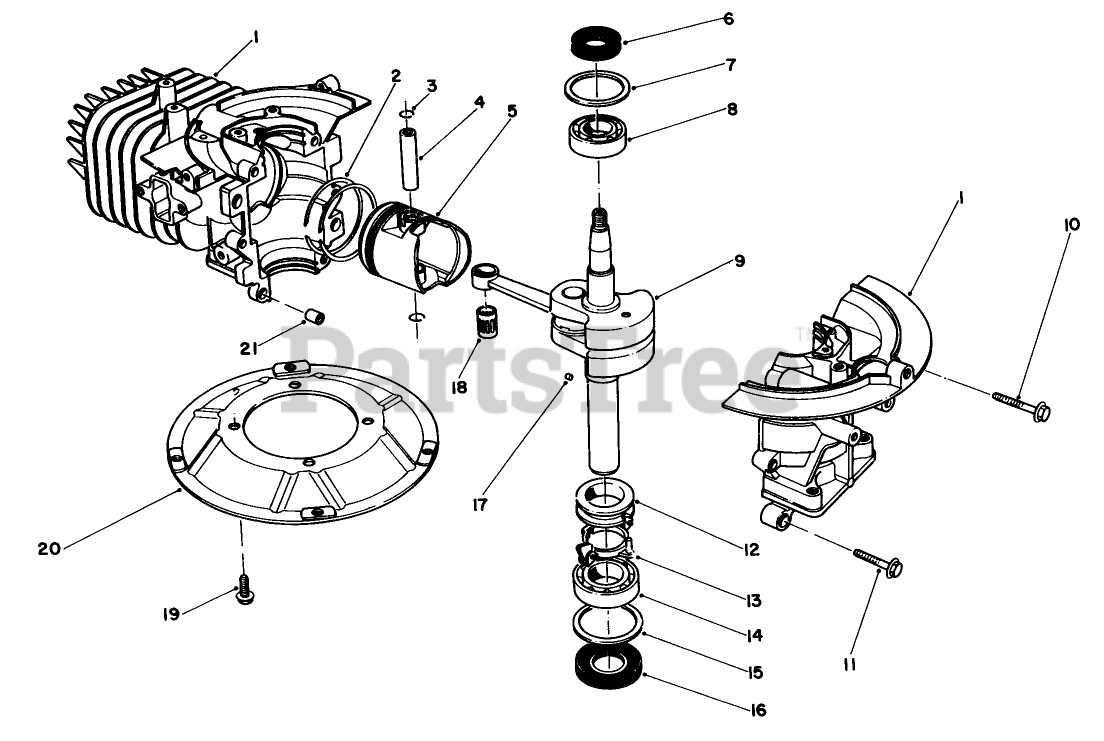 1
2
3
4
5
6
7
8
9
1
10
21
18
17
20
19
12
13
14
15
16
11
PartsTree™