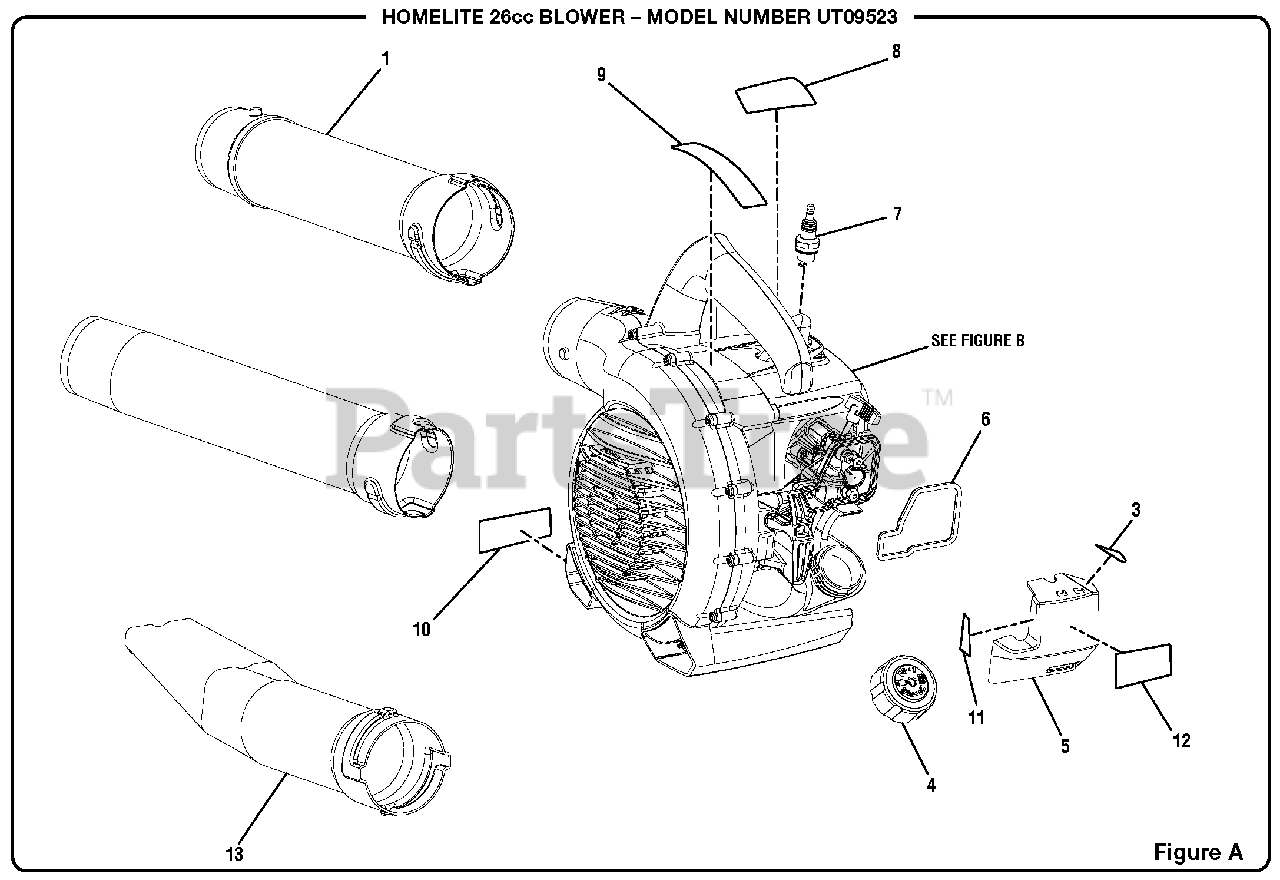 HOMELITE 26cc BLOWER – MODEL NUMBER UT09523

1

9

8

7

SEE FIGURE B

PartsTree™

6

3

10

11

5

12

4

13

Figure A