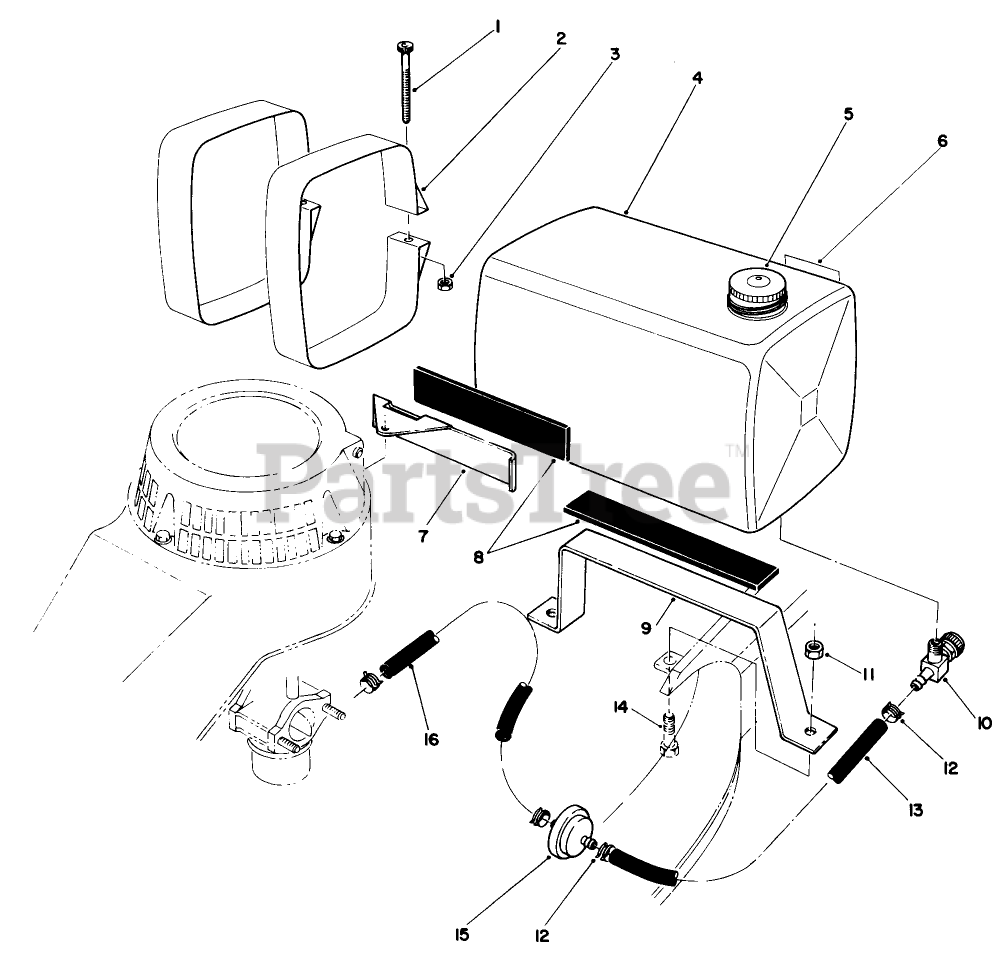 1
2
3
4
5
6
PartsTree™
7
8
9
11
10
12
13
14
16
15
12