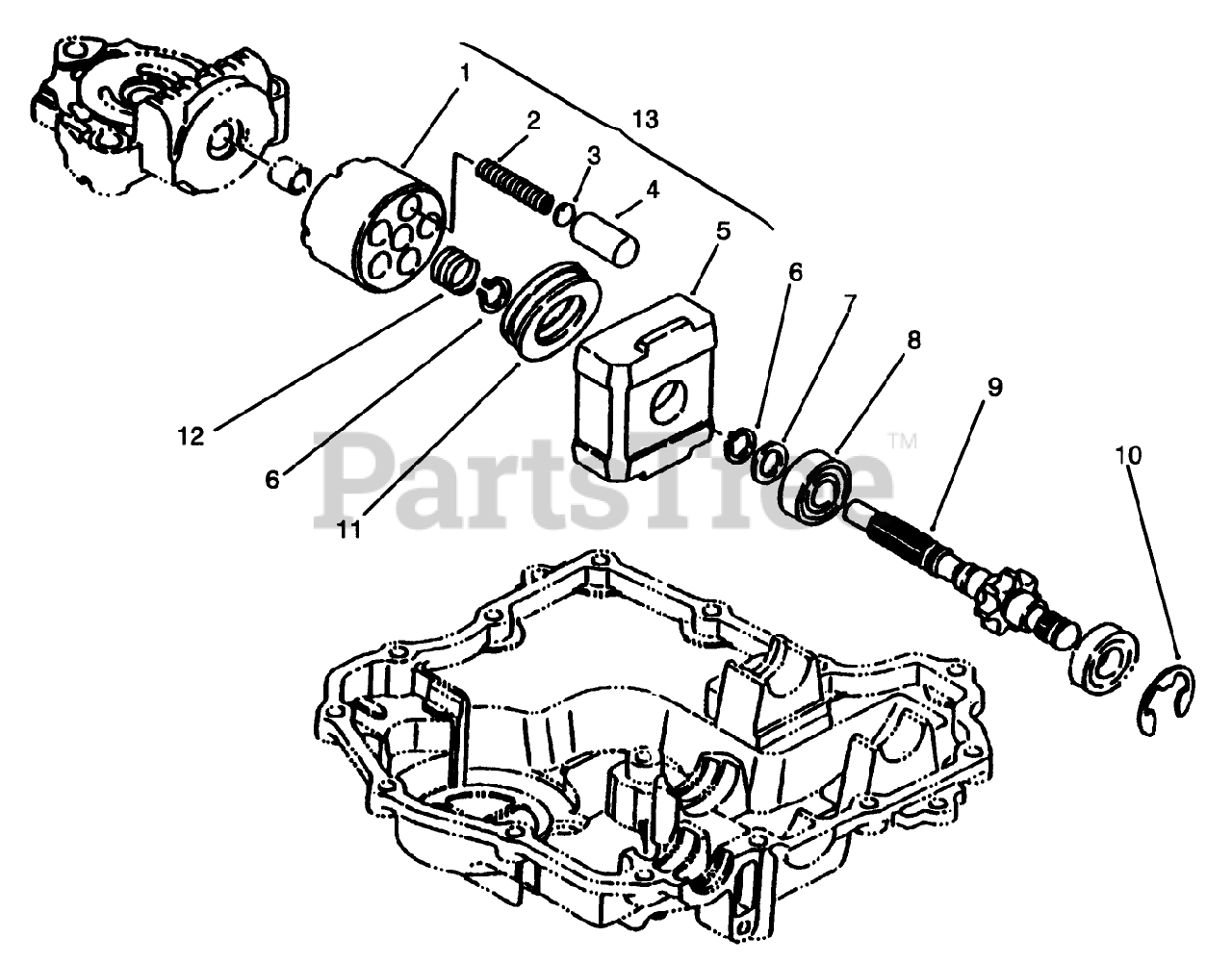 1
2
13
3
4
5
6
7
8
9
10
12
6
11
PartsTree™