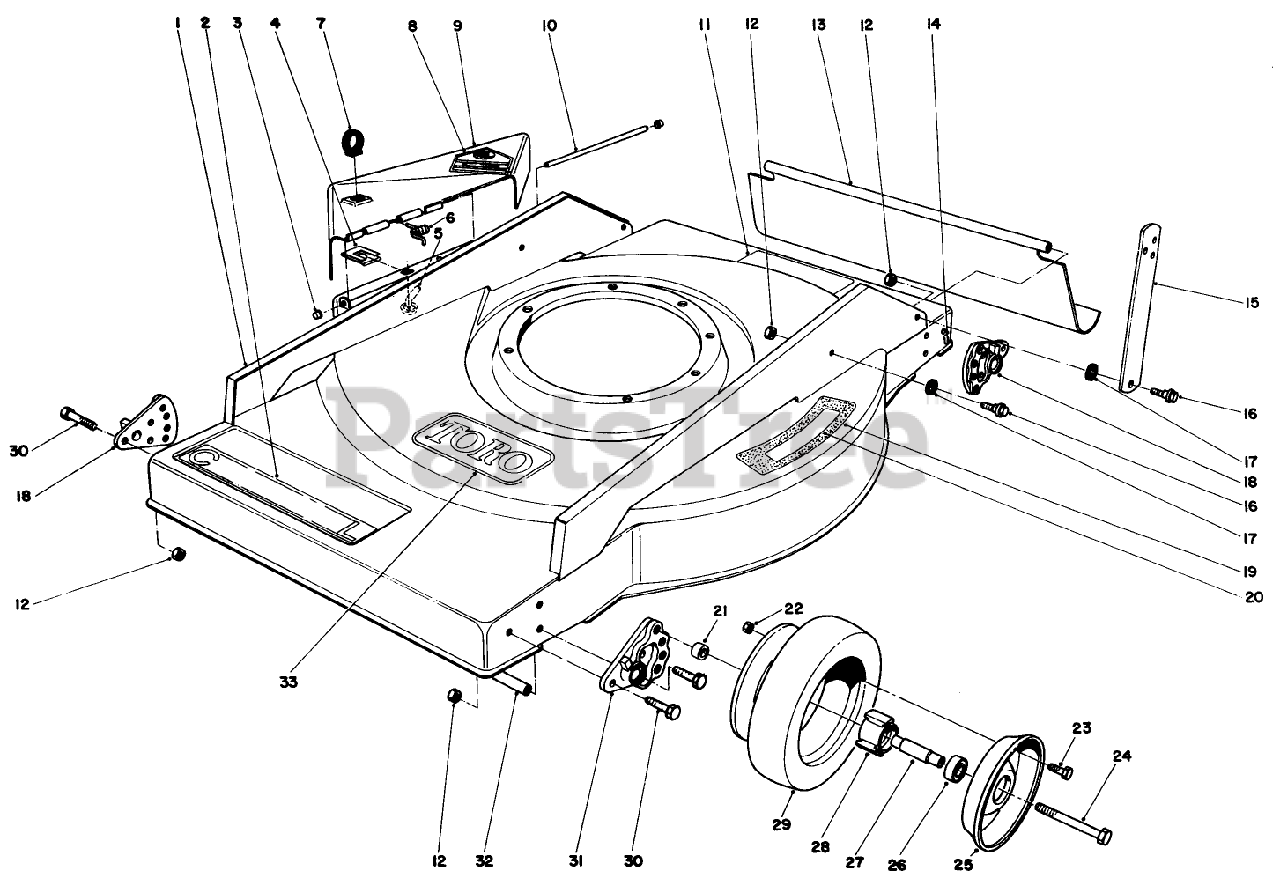 1 2 3 4 7 8 9 10 11 12 13 12 14

6
5

15
16
17
18
16
17
19
20

30
18

TORO

PartsTree

12

33

21 22

23
24

12 32 31 30 29 28 27 26 25