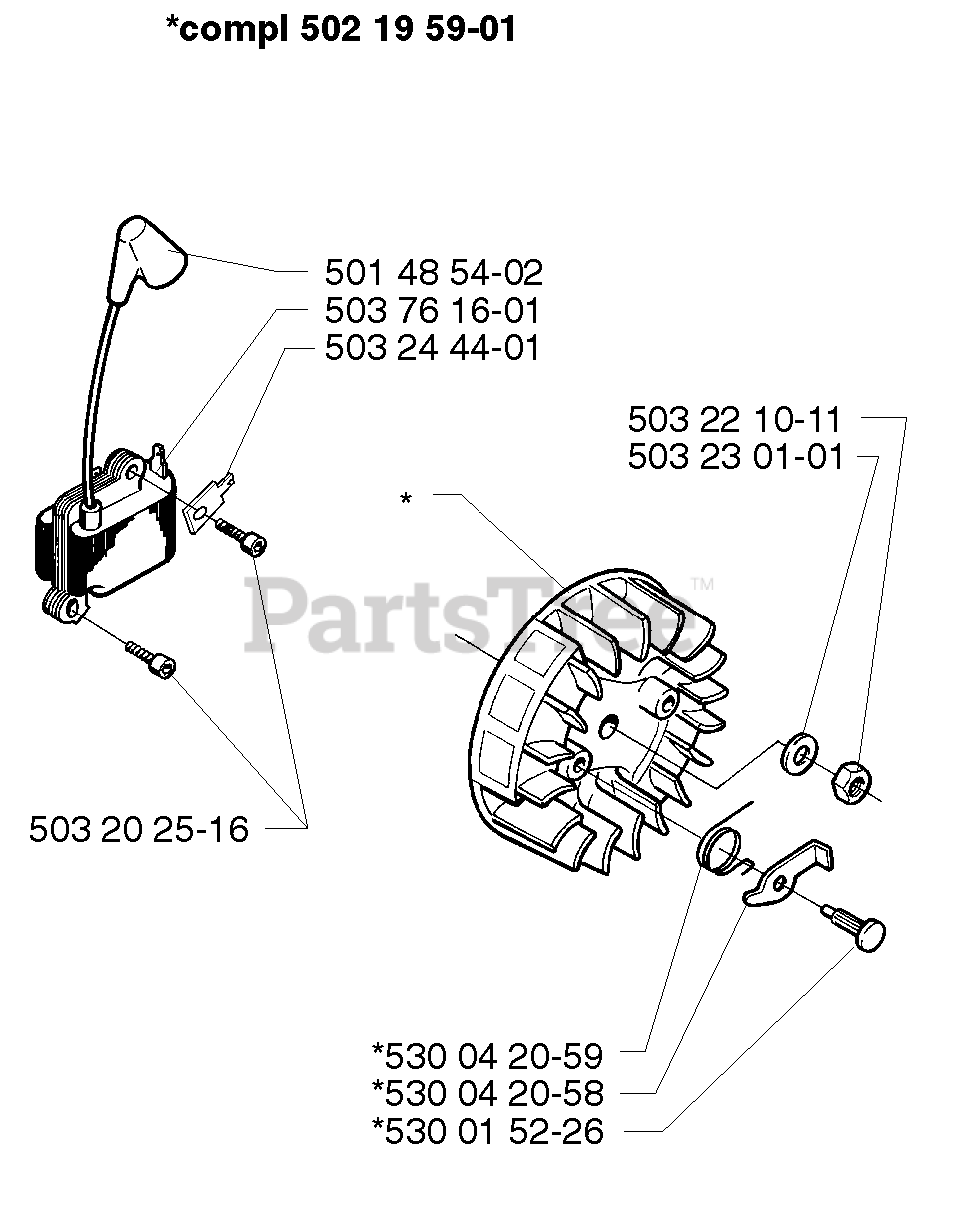 *compl 502 19 59-01

501 48 54-02
503 76 16-01
503 24 44-01

503 22 10-11
503 23 01-01

*

PartsTree™

503 20 25-16

*530 04 20-59
*530 04 20-58
*530 01 52-26