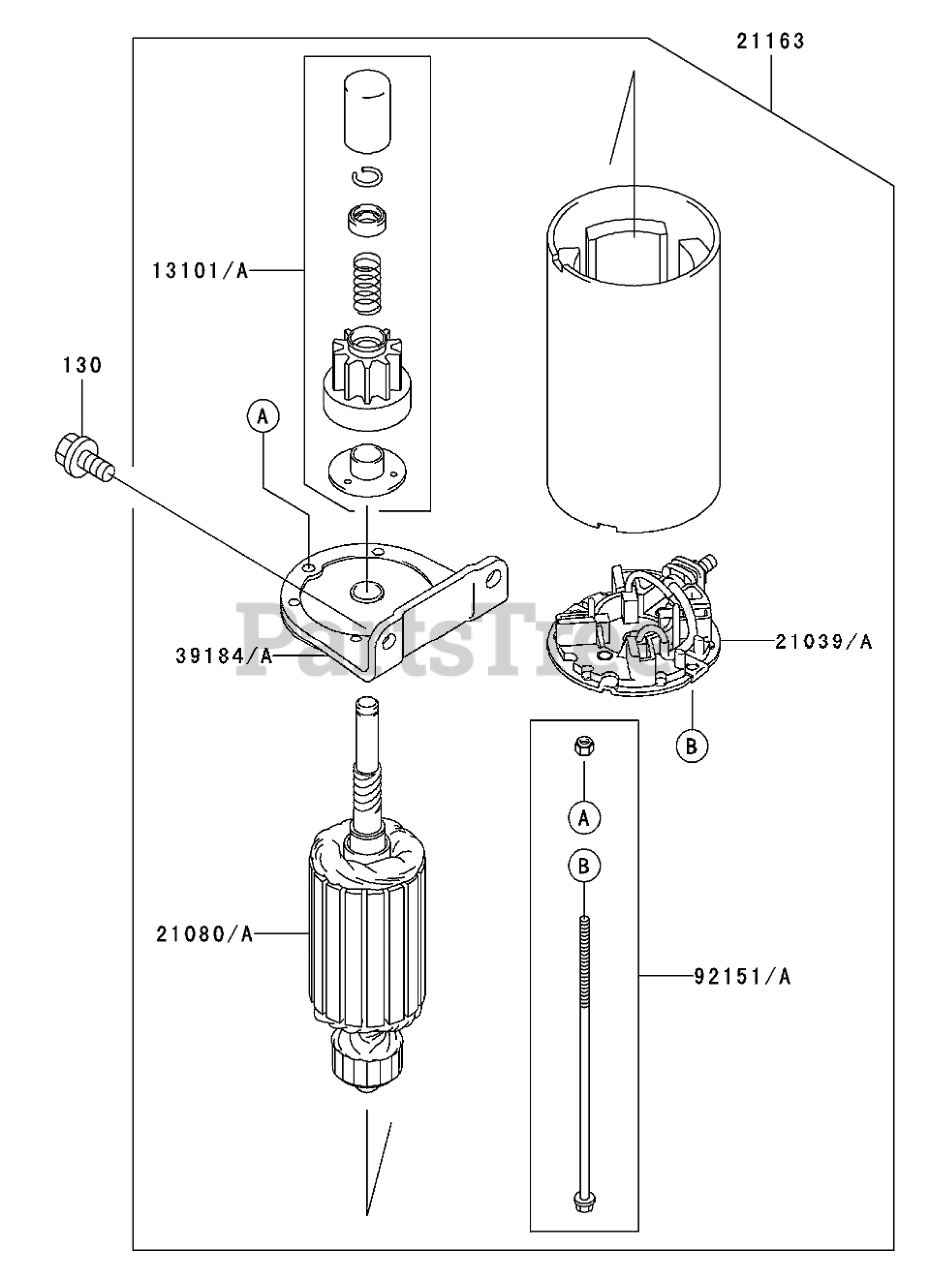 21163

13101/A

130

A

39184/A

PartsTree

21039/A

B

A

B

21080/A

92151/A