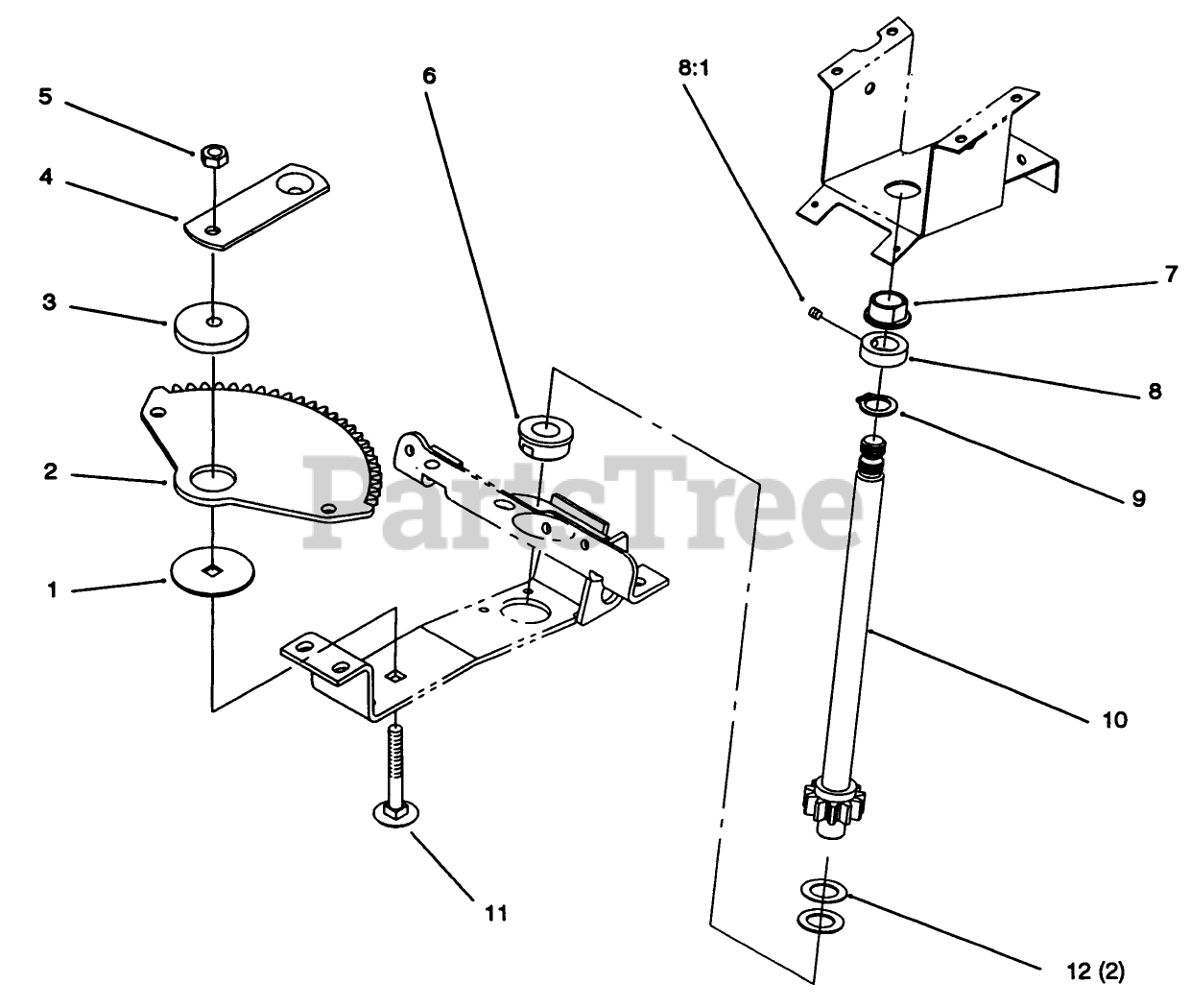 5
4
3
2
1
6
8:1
7
8
9
10
11
12 (2)
PartsTree