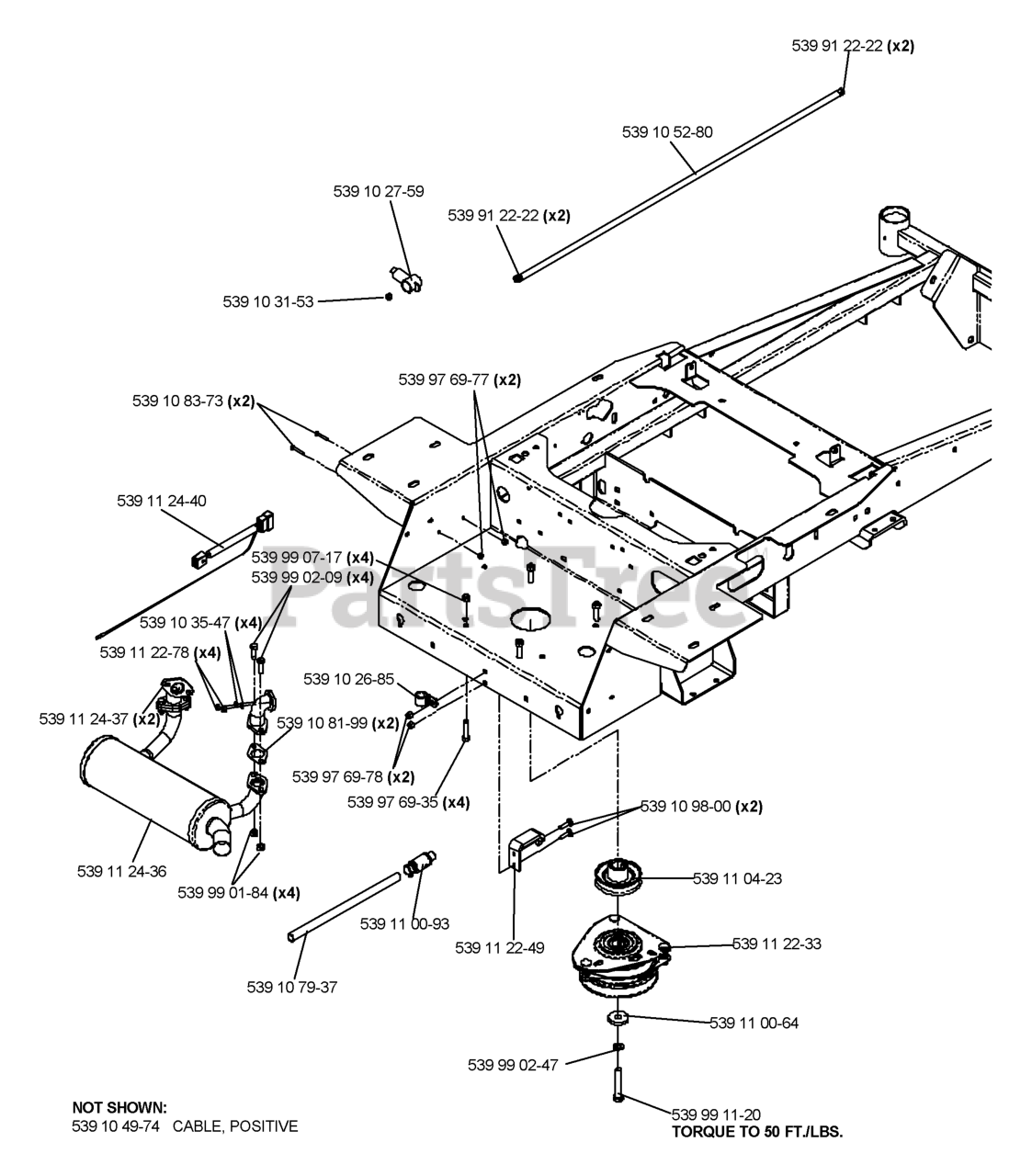 539 91 22-22 (x2)

539 10 52-80

539 10 27-59

539 91 22-22 (x2)

539 10 31-53

539 97 69-77 (x2)

539 10 83-73 (x2)

539 11 24-40

539 99 07-17 (x4)

539 99 02-09 (x4)

PartsTree

539 10 35-47 (x4)

539 11 22-78 (x4)

539 10 26-85

539 11 24-37 (x2)

539 10 81-99 (x2)

539 97 69-78 (x2)

539 97 69-35 (x4)

539 10 98-00 (x2)

539 11 24-36

539 99 01-84 (x4)

539 11 04-23

539 11 00-93

539 11 22-49

539 11 22-33

539 10 79-37

539 11 00-64

539 99 02-47

539 99 11-20
TORQUE TO 50 FT./LBS.

NOT SHOWN:
539 10 49-74 CABLE, POSITIVE