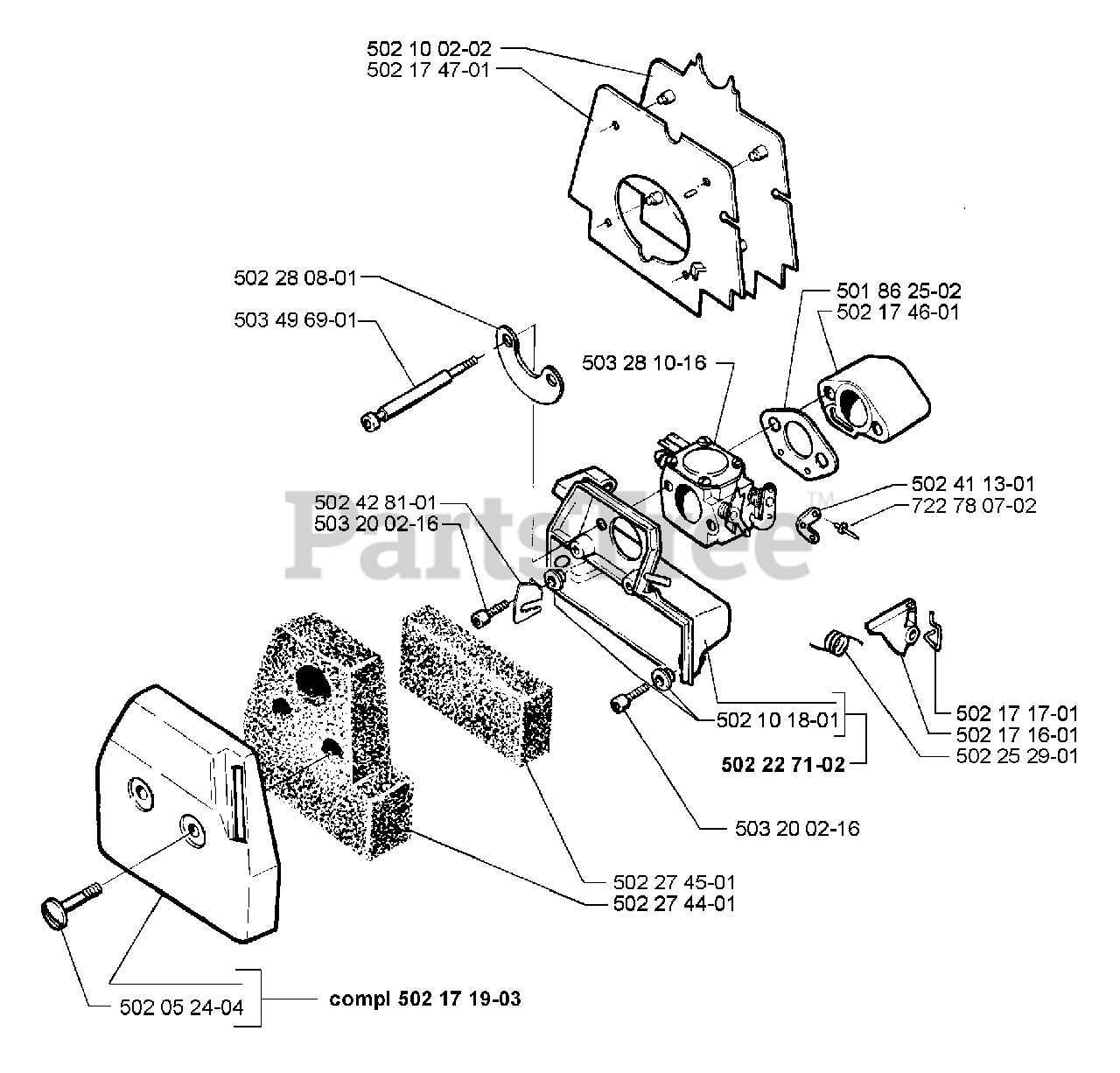 502 10 02-02
502 17 47-01

502 28 08-01
503 49 69-01

501 86 25-02
502 17 46-01

503 28 10-16

502 41 13-01
722 78 07-02

502 42 81-01
503 20 02-16

PartsTree™

502 17 17-01
502 17 16-01
502 25 29-01

502 10 18-01
502 22 71-02

503 20 02-16

502 27 45-01
502 27 44-01

502 05 24-04
compl 502 17 19-03