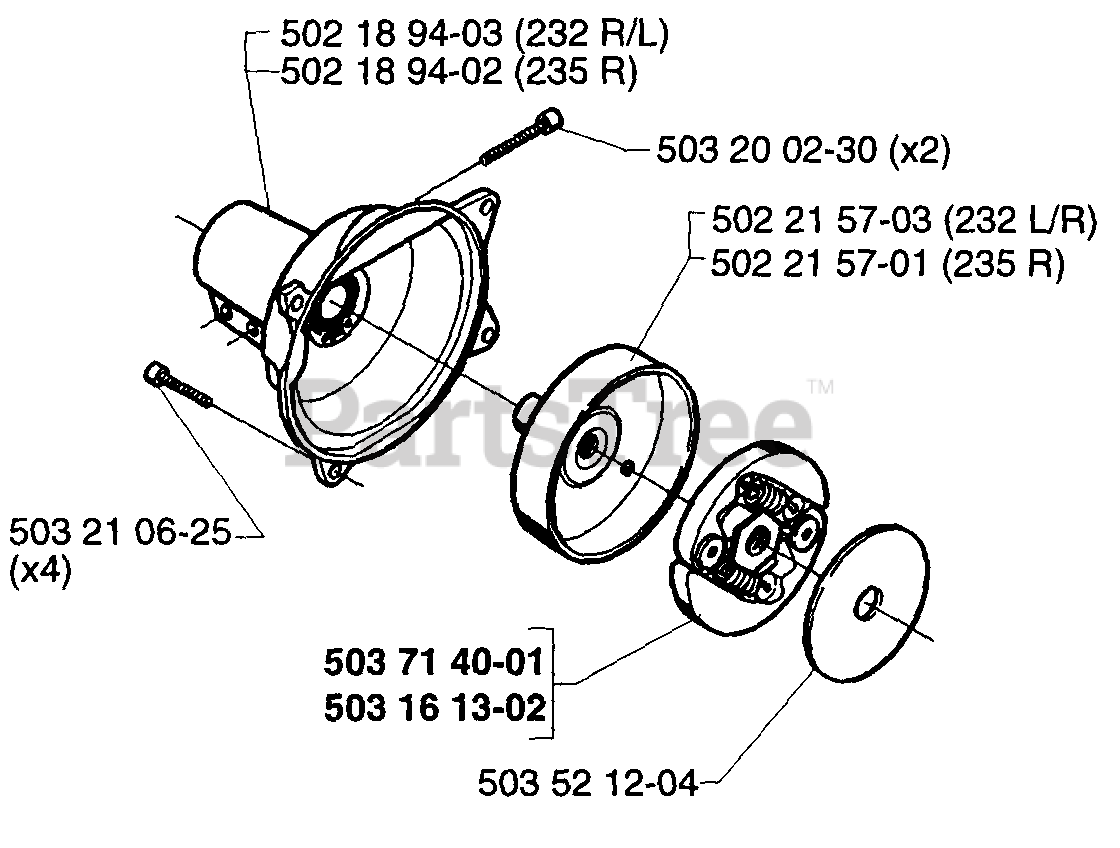 502 18 94-03 (232 R/L)
502 18 94-02 (235 R)

503 20 02-30 (x2)

502 21 57-03 (232 L/R)
502 21 57-01 (235 R)

PartsTree™

503 21 06-25
(x4)

503 71 40-01
503 16 13-02

503 52 12-04