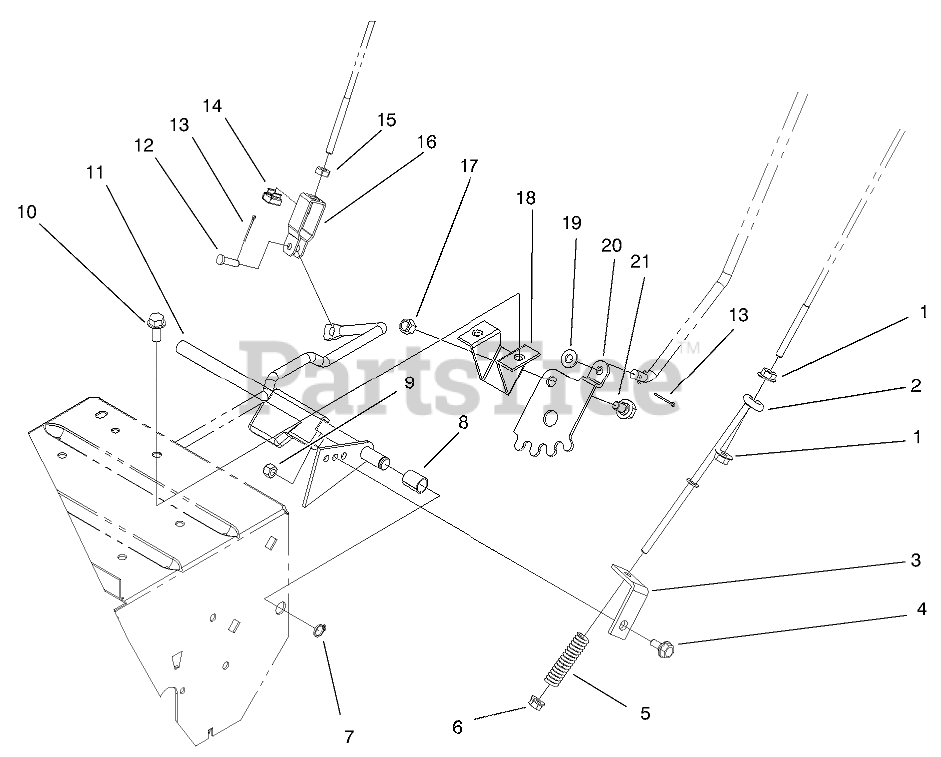 14
13
12
11
10
15
16
17
18
19
20
21
13
1
2
1
3
4
5
6
7
8
9
PartsTree™