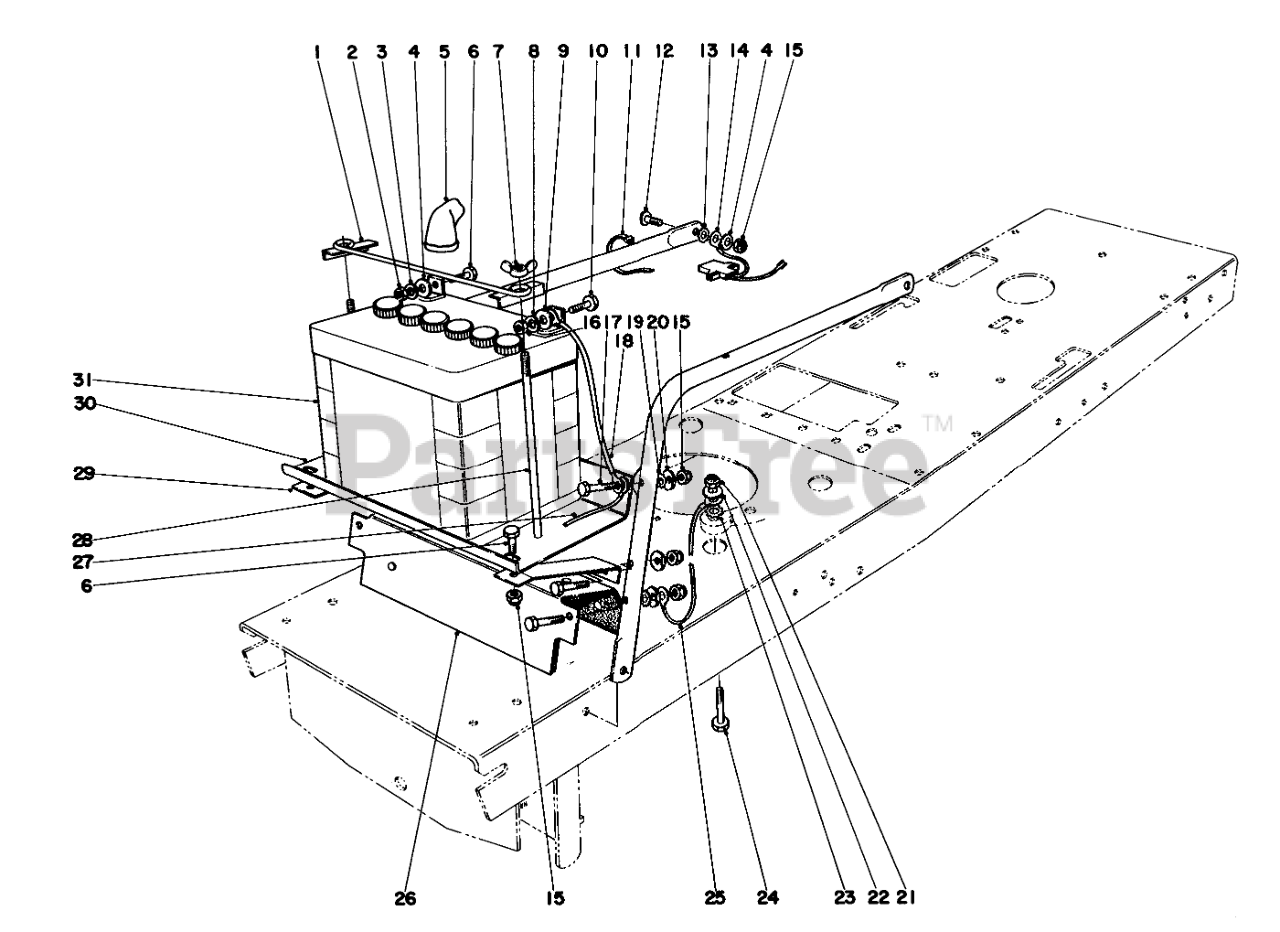 1 2 3 4 5 6 7 8 9 10 11 12 13 14 4 15

16 17 19 20 15
18

31
30
29
28
27
6

PartsTree™

26 15 25 24 23 22 21