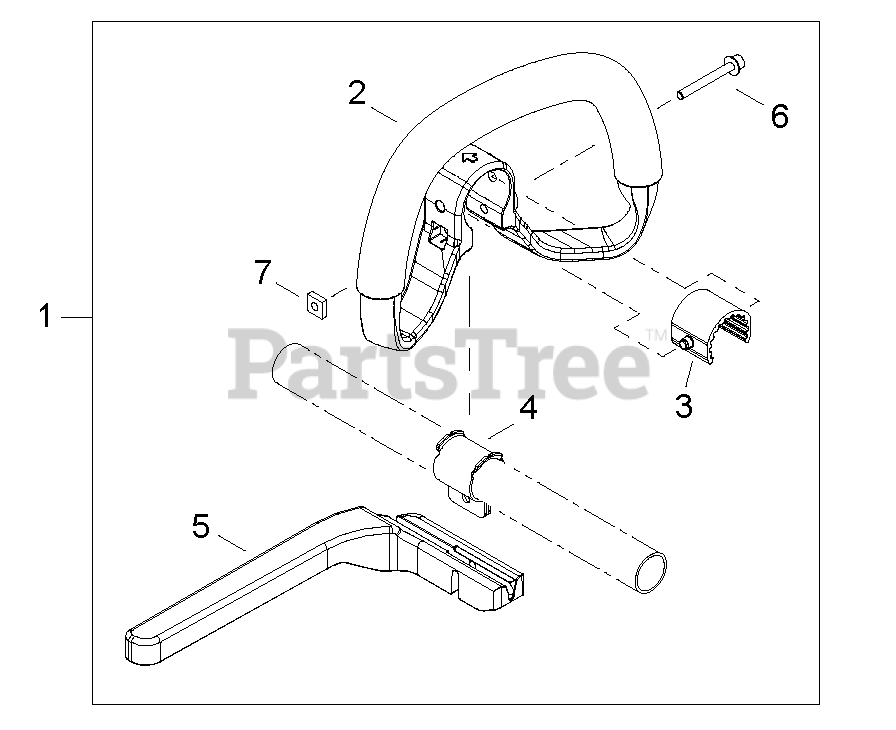 2
6
7
1
PartsTree™
3
4
5