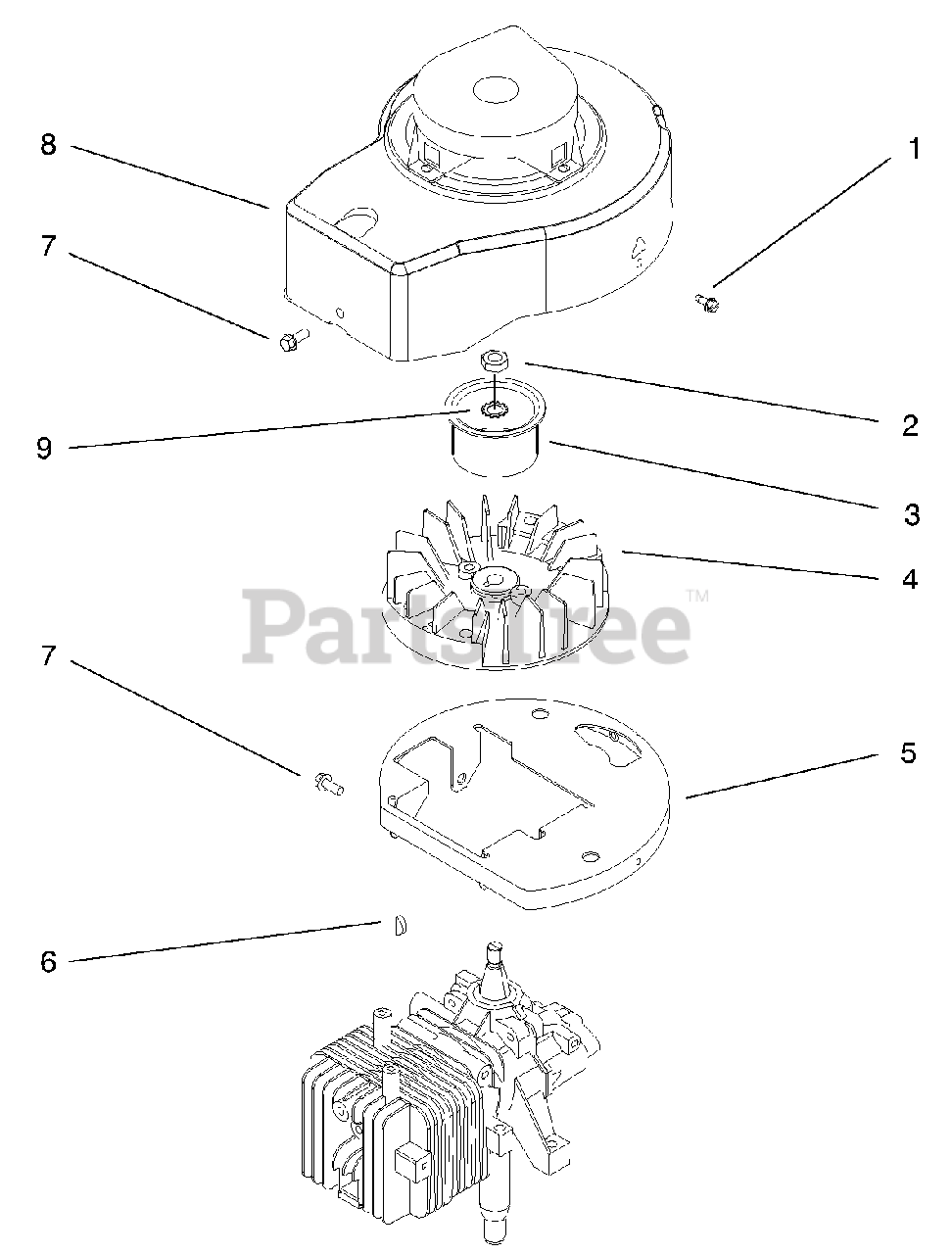 8

1

7

2

9

3

4

PartsTree™

7

5

6