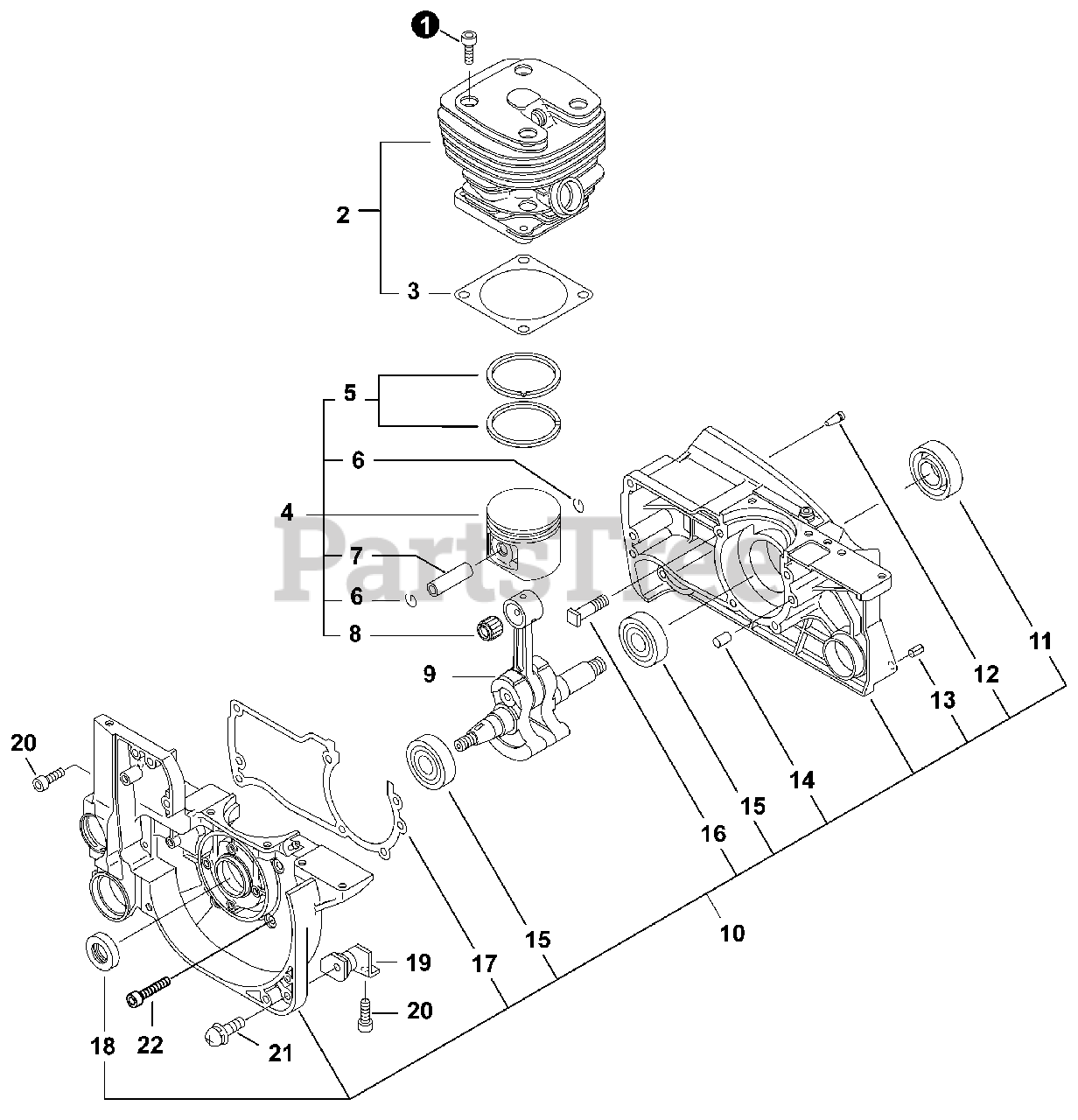 1
2
3
5
6
4
7
6
8
9
PartsTree
11
12
13
14
15
16
10
20
15
17
19
20
18
22
21