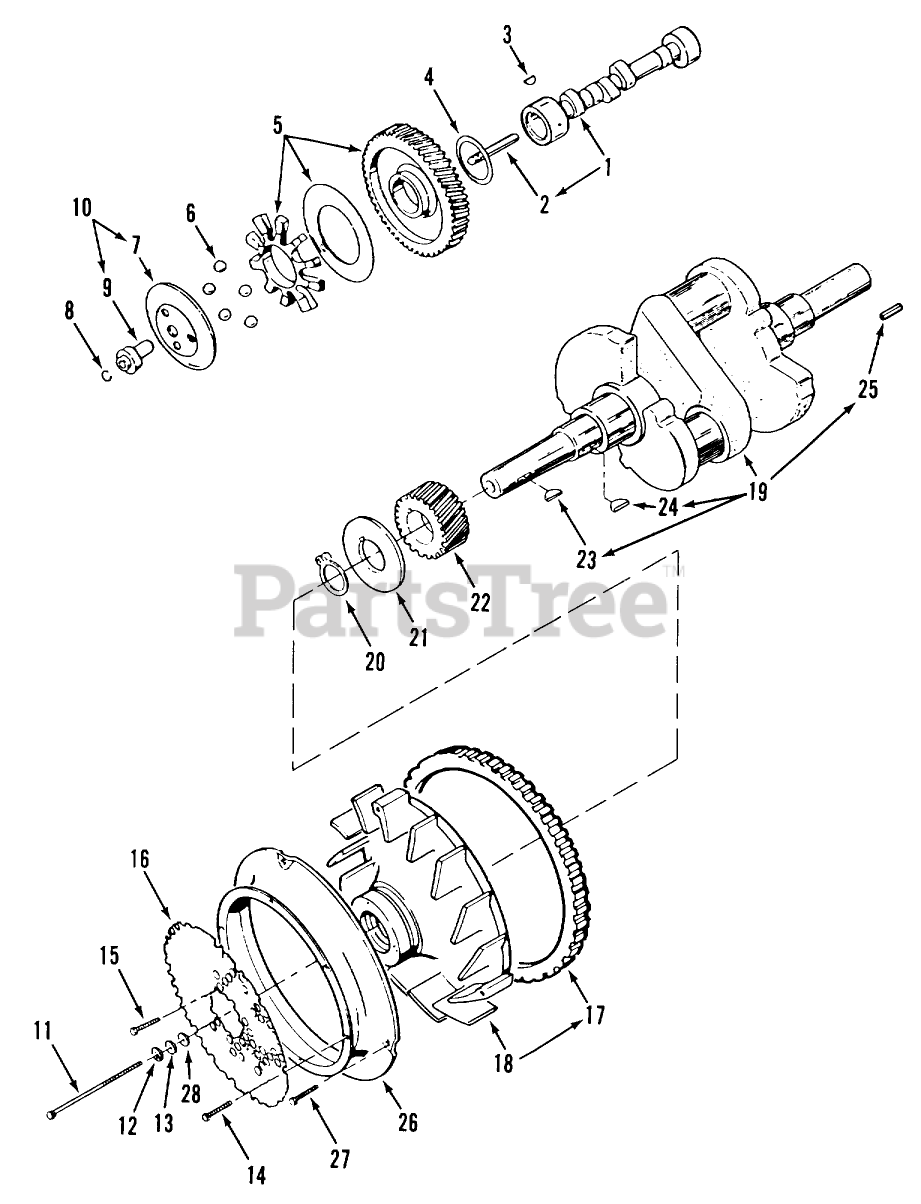 3
4
5
1
2
10
6
7
9
8
25
19
24
23
22
21
20
PartsTree™
16
15
11
12
13
28
14
27
26
18
17