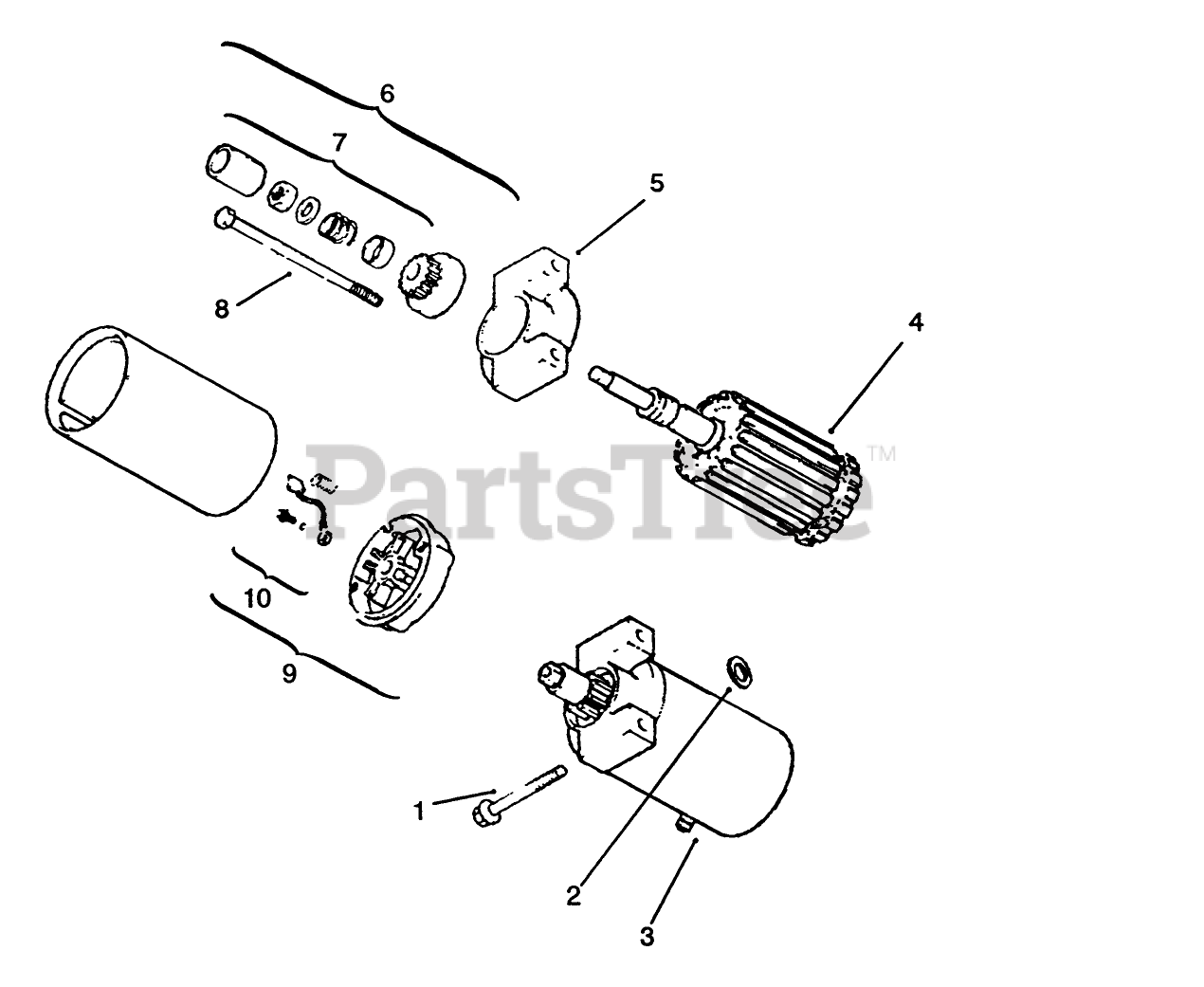 6

7

5

8

4

PartsTree™

10

9

1

2

3