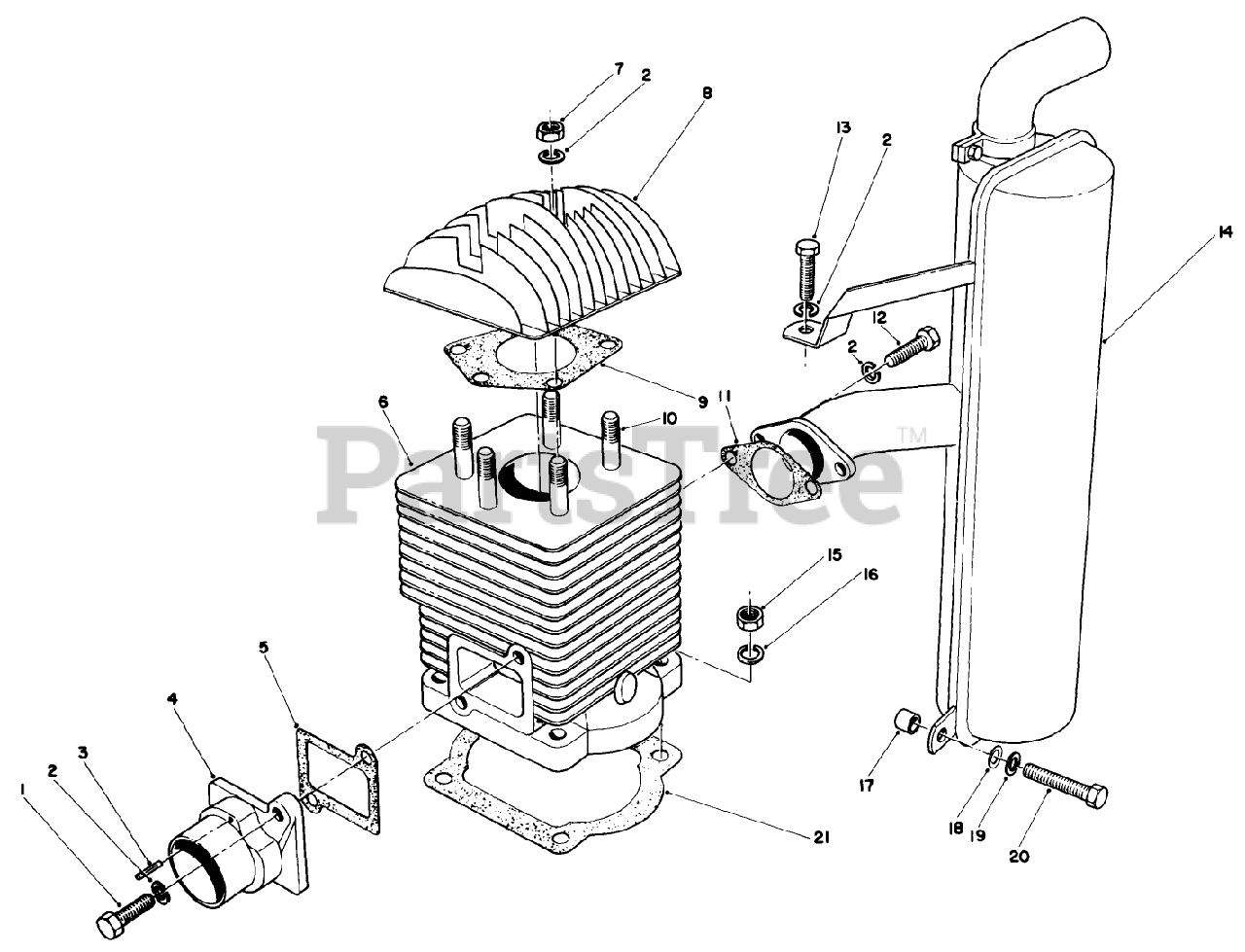 7
2
8
13
2
14
12
2
9
11
6
10
PartsTree™
15
16
5
4
3
2
1
17
18
19
20
21