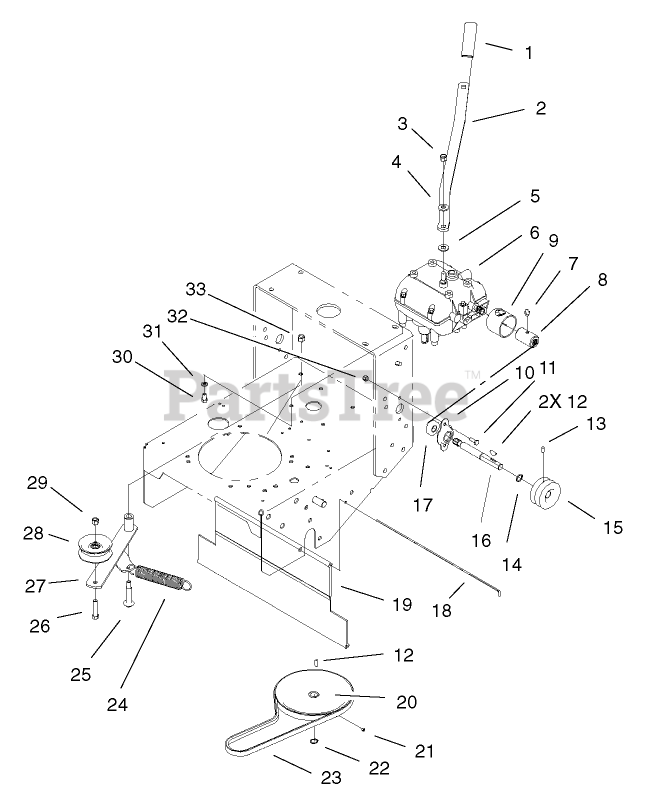 1
2
3
4
5
6
9
7
8
33
32
31
30
PartsTree™
10
11
2X 12
13
17
16
14
15
29
28
27
26
25
24
19
18
12
20
21
22
23