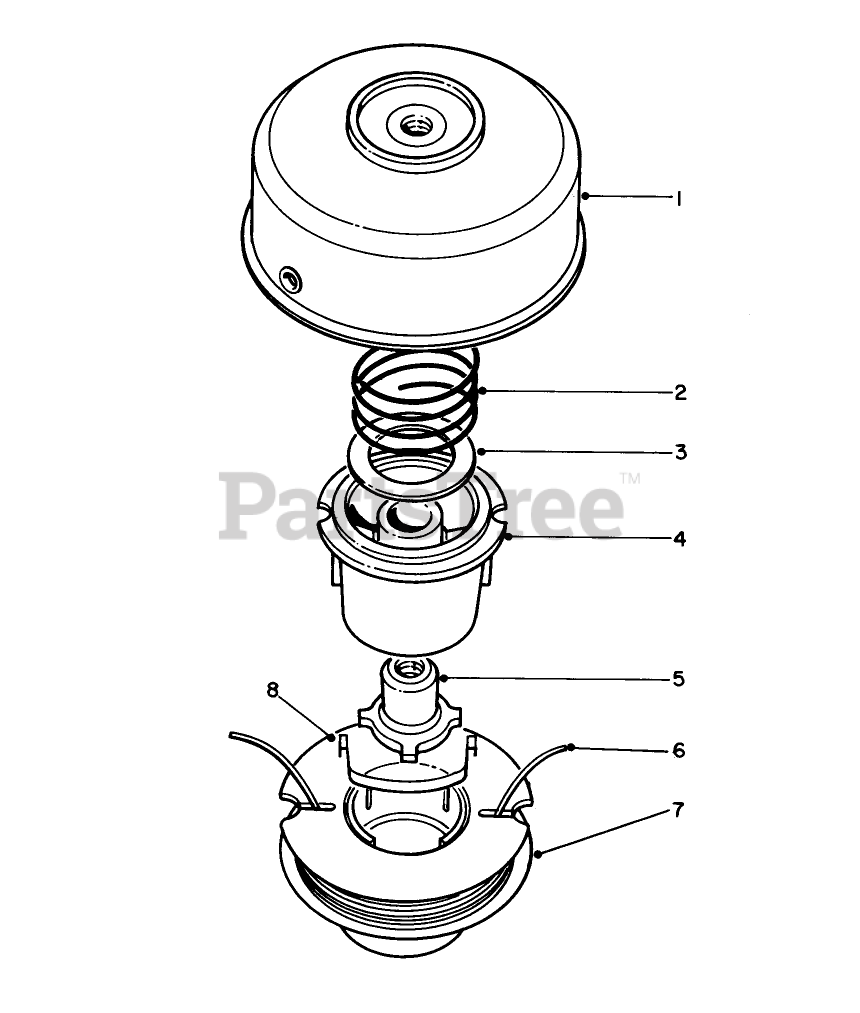 1
2
3
PartsTree™
4
5
8
6
7