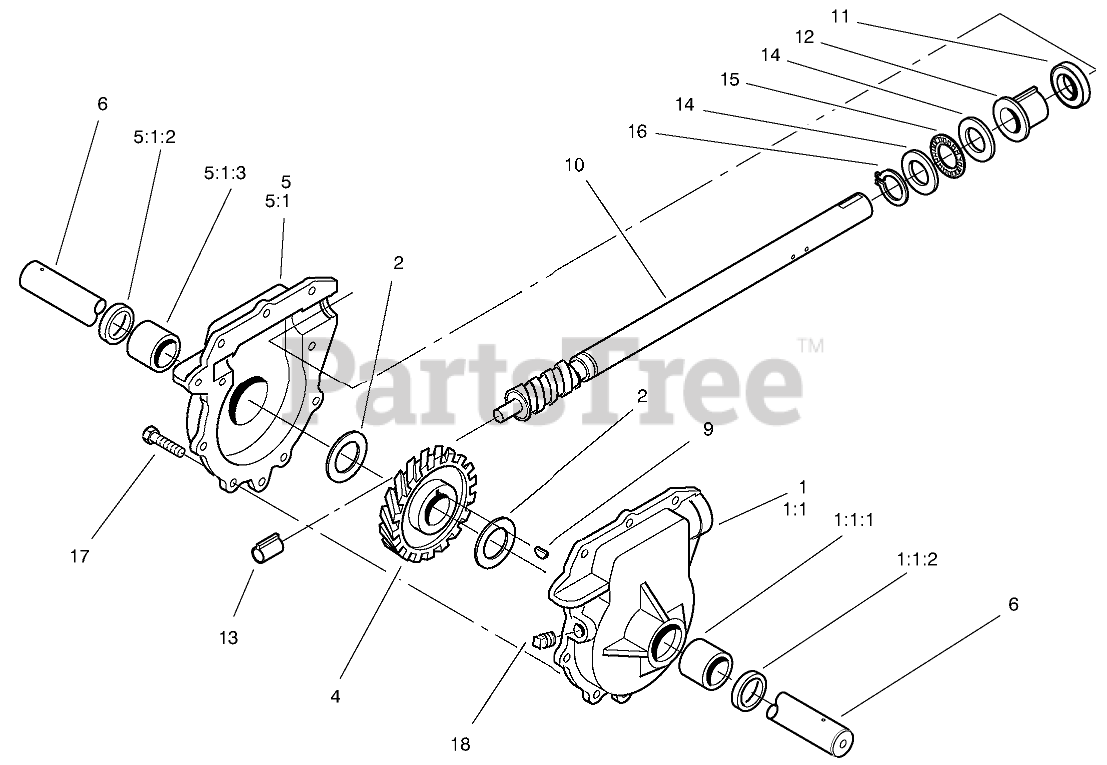 11
12
14
15
14
16
10
6
5:1:2
5:1:3
5
5:1
2
PartsTree™
2
9
1
1:1
1:1:1
1:1:2
6
17
13
4
18