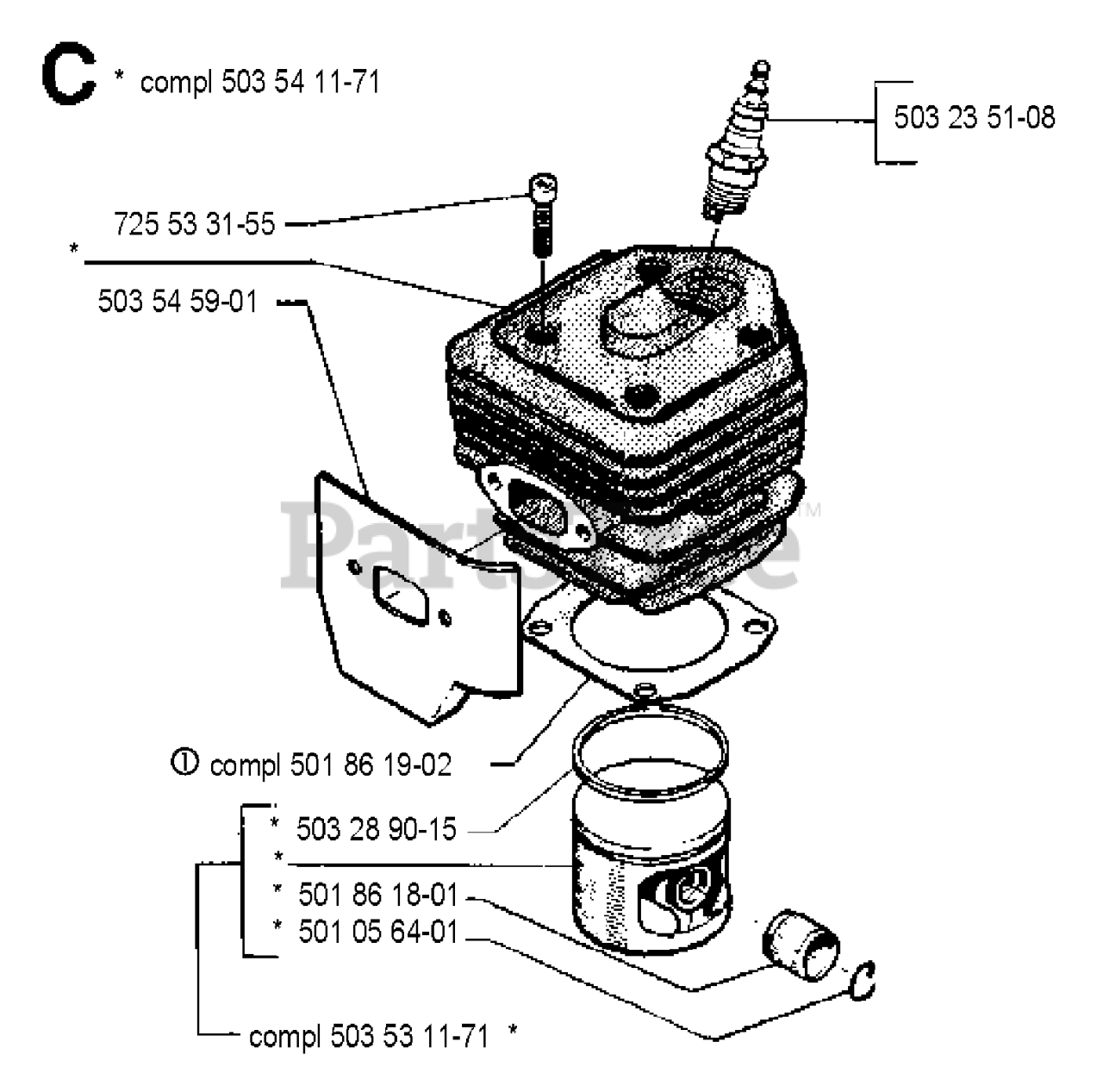 C * compl 503 54 11-71

503 23 51-08

725 53 31-55

*

503 54 59-01

PartsTree™

① compl 501 86 19-02

* 503 28 90-15

*

* 501 86 18-01

* 501 05 64-01

compl 503 53 11-71 *