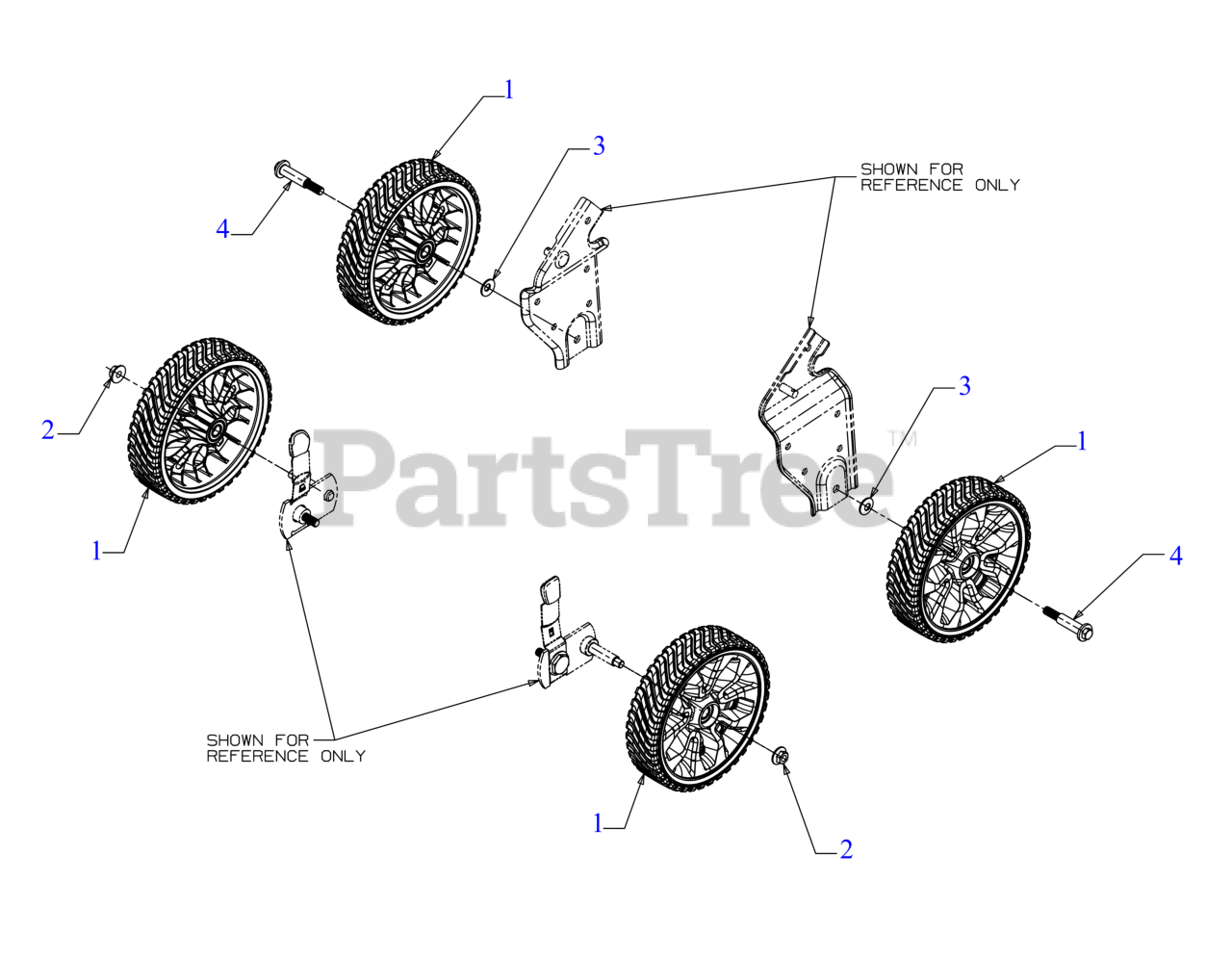 1
3
SHOWN FOR REFERENCE ONLY
4
2
3
1
PartsTree™
1
4
SHOWN FOR REFERENCE ONLY
1
2