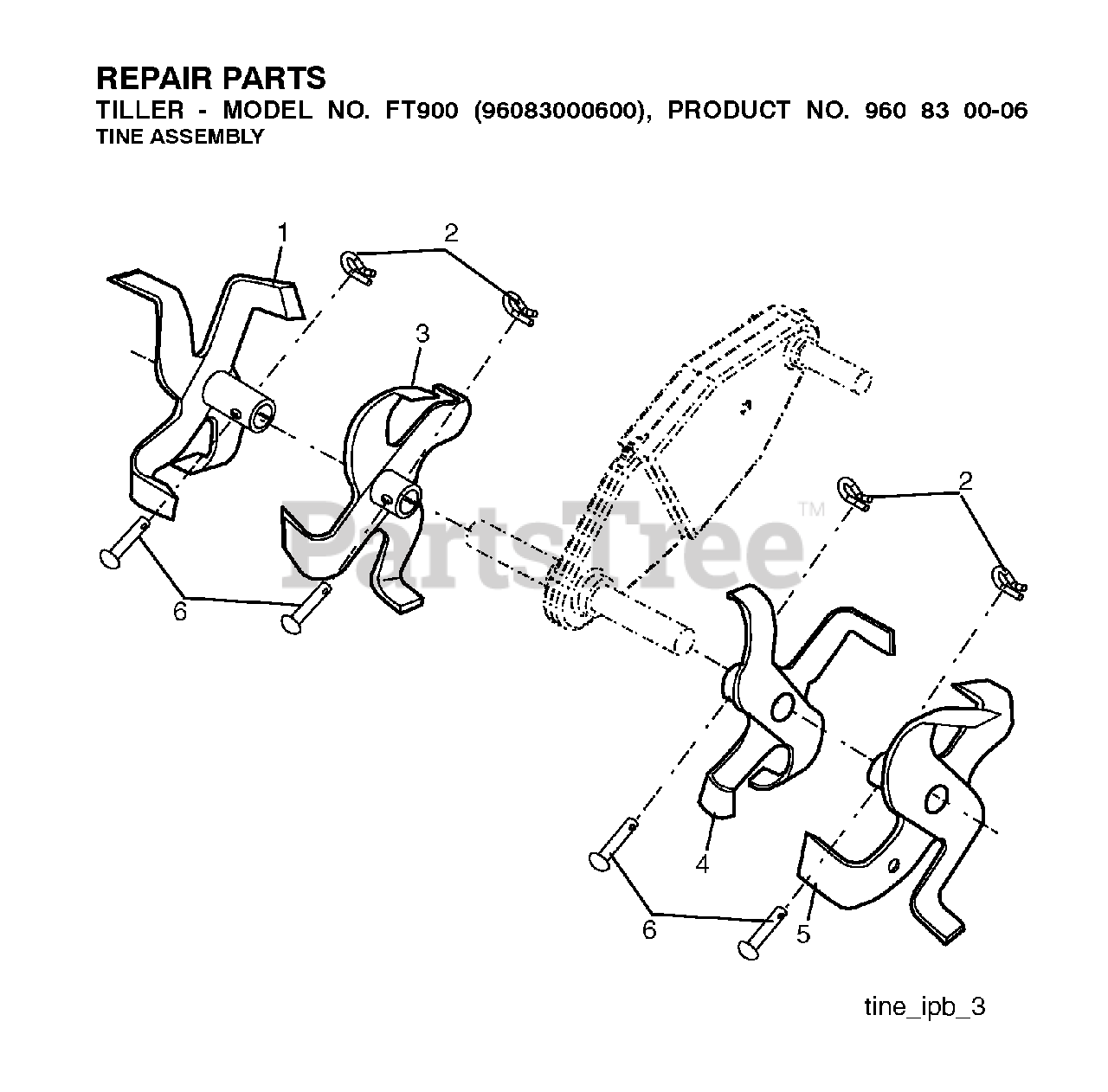 REPAIR PARTS
TILLER - MODEL NO. FT900 (96083000600), PRODUCT NO. 960 83 00-06
TINE ASSEMBLY

1
2
3
PartsTree™
2
6
4
6
5

tine_ipb_3